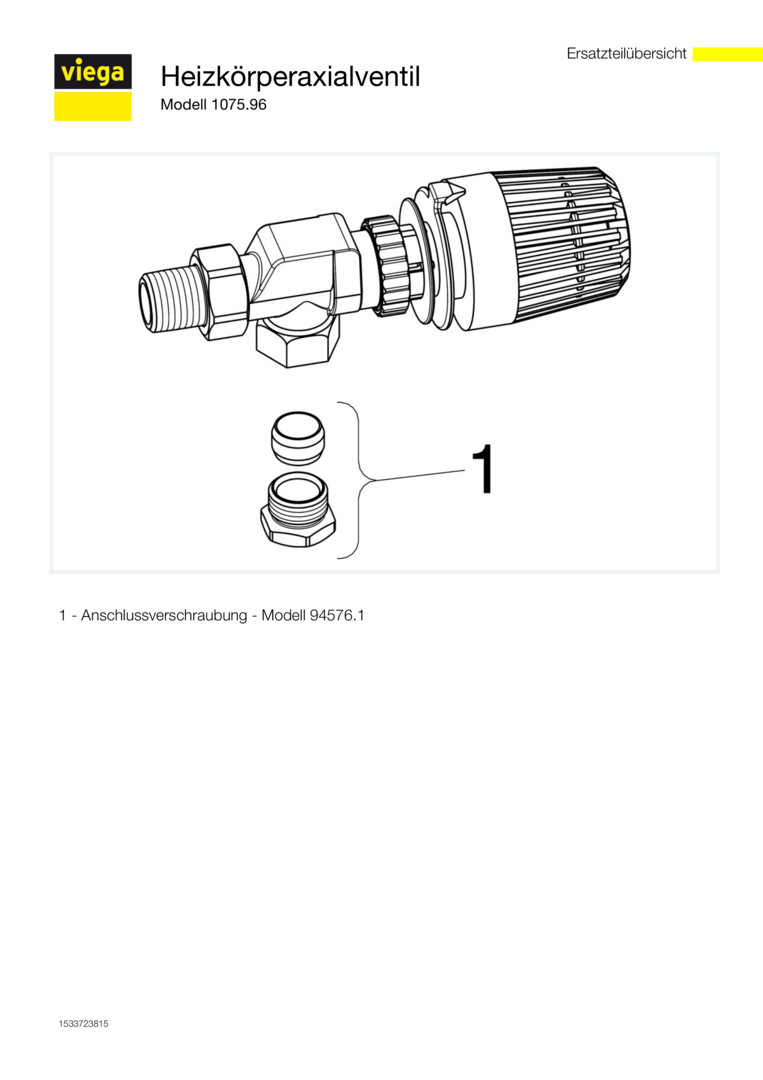 viega

Ersatzteilübersicht

Heizkörperaxialventil
Modell 1075.96

1

1 - Anschlussverschraubung - Modell 94576.1

1533723815