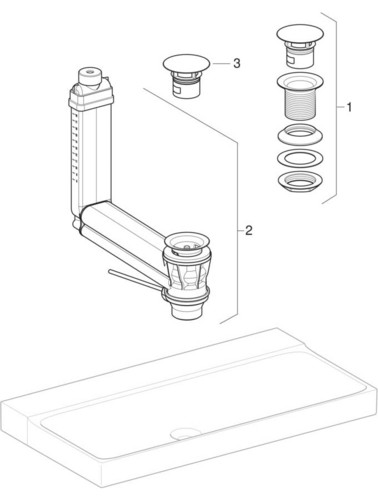 3
1
2