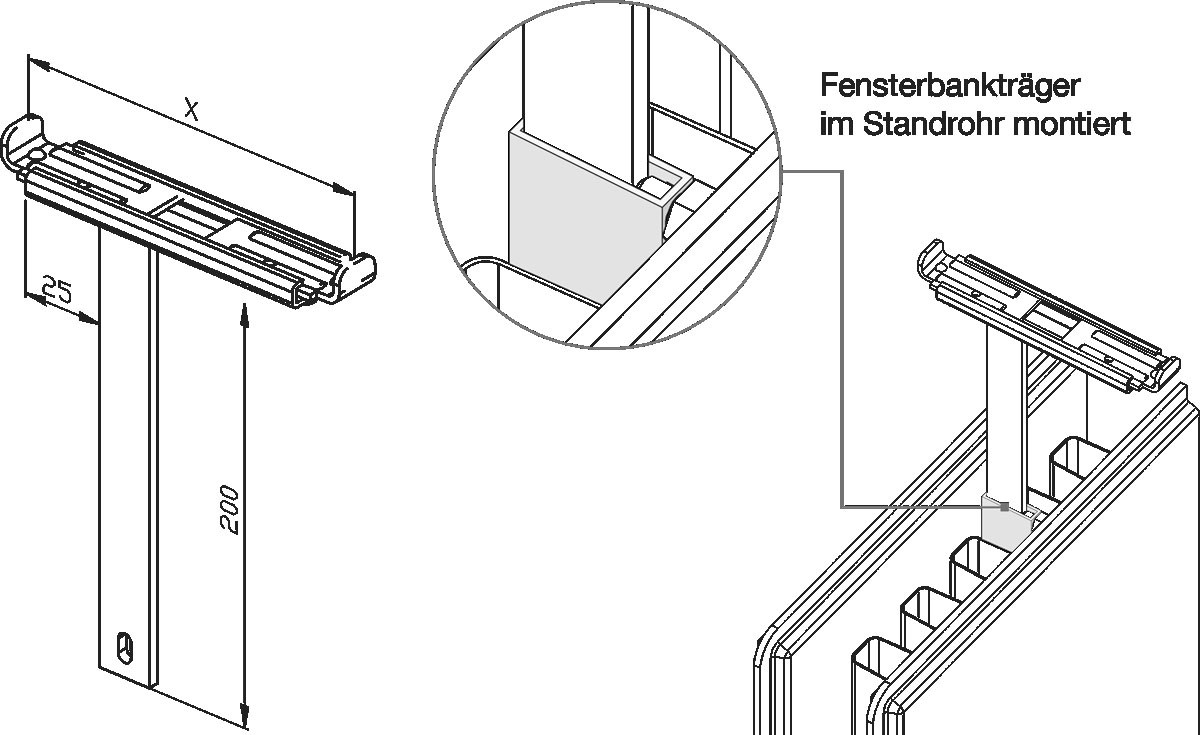 X

25

200

Fensterbankträger im Standrohr montiert