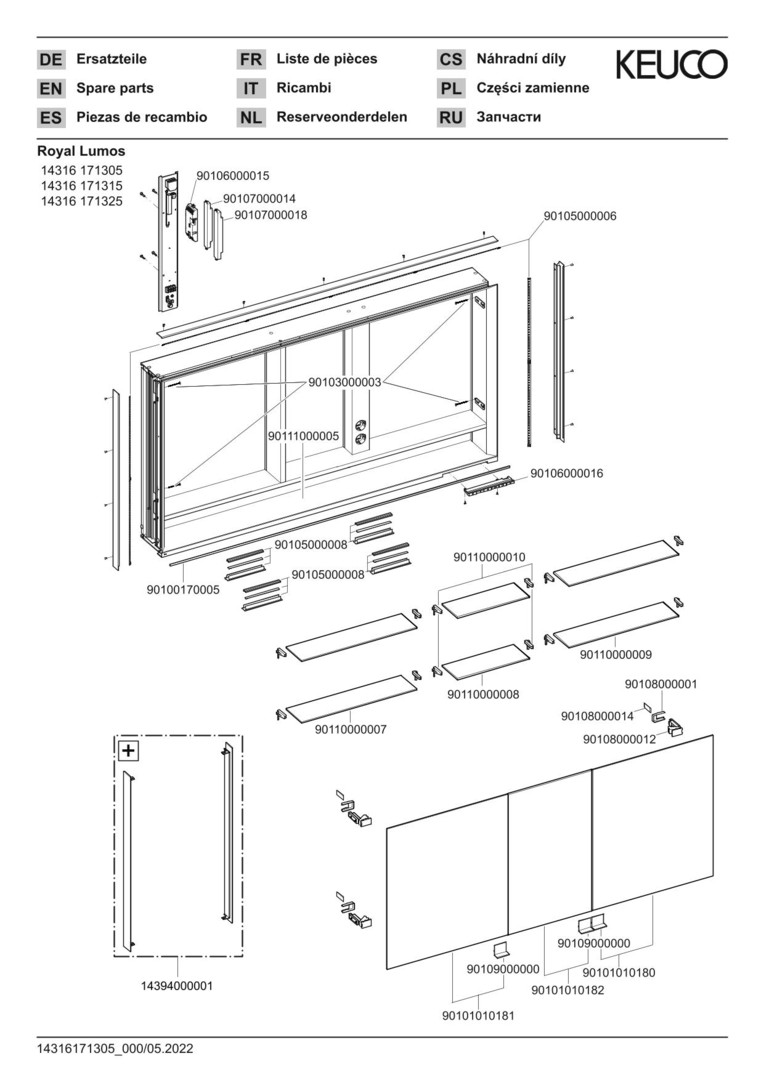 DE Ersatzteile
EN Spare parts
ES Piezas de recambio

FR Liste de pièces
IT Ricambi
NL Reserveonderdelen

CS Náhradní díly
PL Części zamienne
RU Запчасти

KEUCO

Royal Lumos
14316 171305
14316 171315
14316 171325

90106000015
90107000014
90107000018
90105000006
90103000003
90111000005
90106000016
90105000008
90105000008
90100170005
90110000010
90110000009
90110000008
90110000007
90108000001
90108000014
90108000012
+
14394000001
90109000000
90109000000
90101010180
90101010182
90101010181

14316171305_000/05.2022