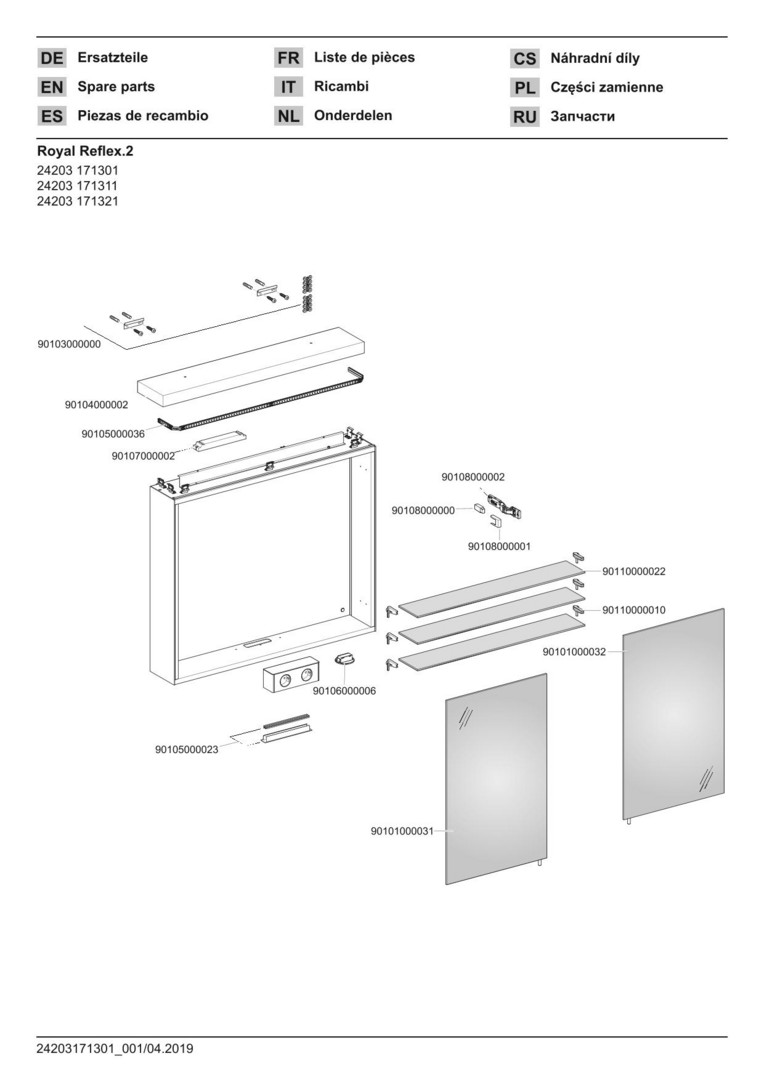 DE Ersatzteile
EN Spare parts
ES Piezas de recambio

FR Liste de pièces
IT Ricambi
NL Onderdelen

CS Náhradní díly
PL Części zamienne
RU Запчасти

Royal Reflex.2
24203 171301
24203 171311
24203 171321

90103000000
90104000002
90105000036
90107000002
90108000002
90108000000
90108000001
90110000022
90110000010
90101000032
90106000006
90105000023
90101000031

24203171301_001/04.2019