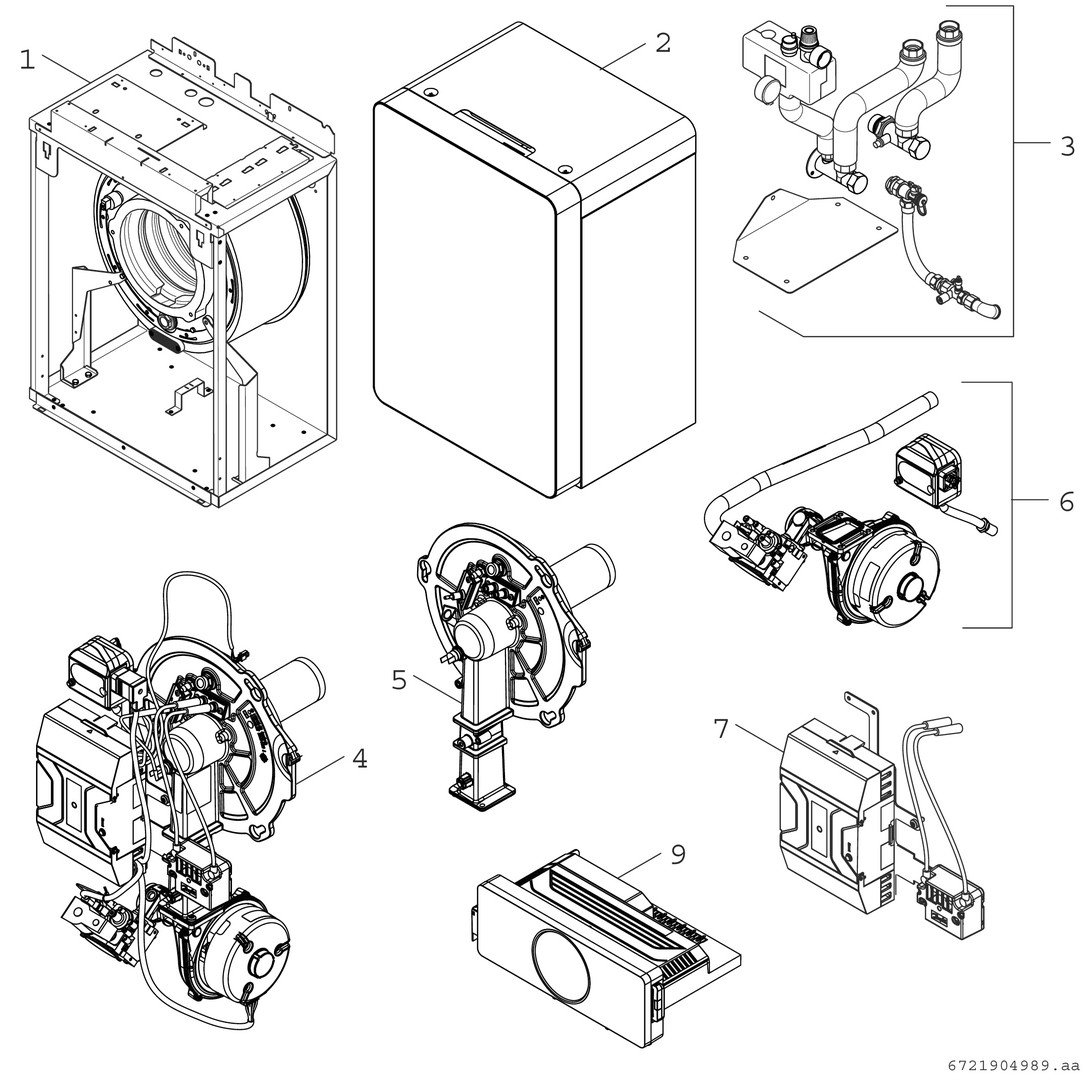 1
2
3
6
5
4
7
9
6721904989.aa