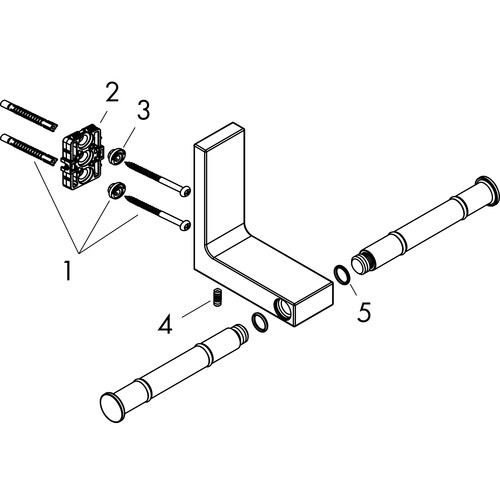 2
3
1
4
5