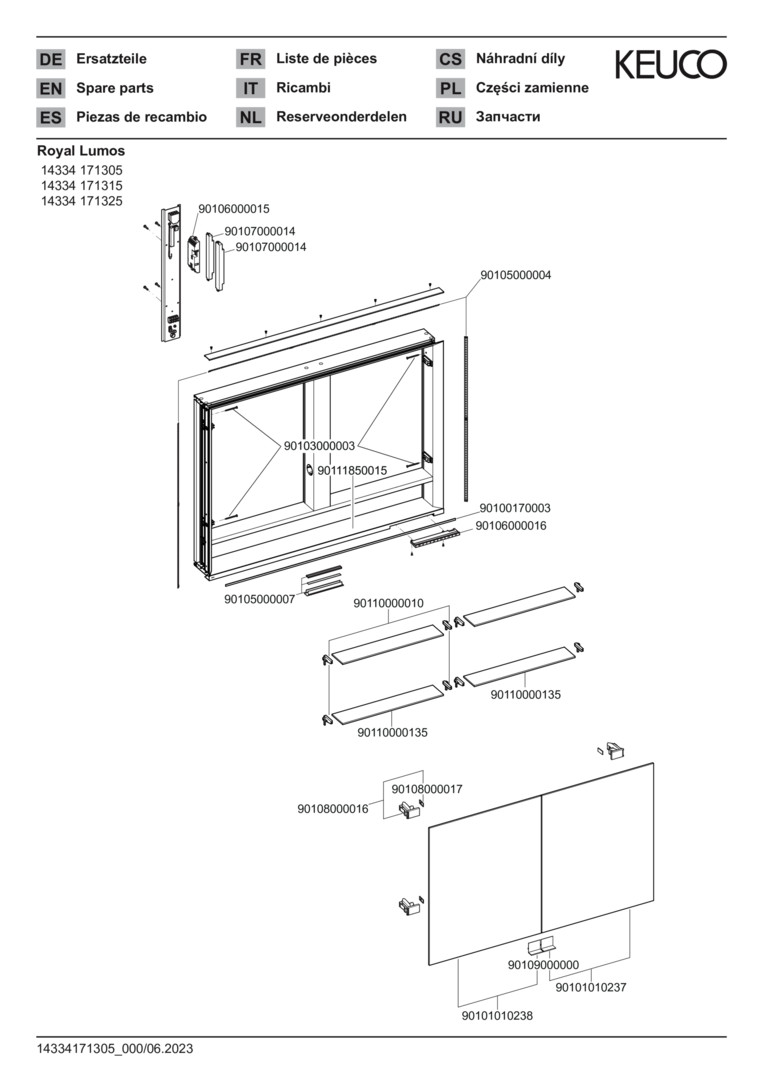 DE Ersatzteile
EN Spare parts
ES Piezas de recambio

FR Liste de pièces
IT Ricambi
NL Reserveonderdelen

CS Náhradní díly
PL Części zamienne
RU Запчасти

KEUCO

Royal Lumos
14334 171305
14334 171315
14334 171325

90106000015
90107000014
90107000014
90105000004
90103000003
90111850015
90100170003
90106000016
90105000007
90110000010
90110000135
90110000135
90108000017
90108000016
90109000000
90101010237
90101010238

14334171305_000/06.2023