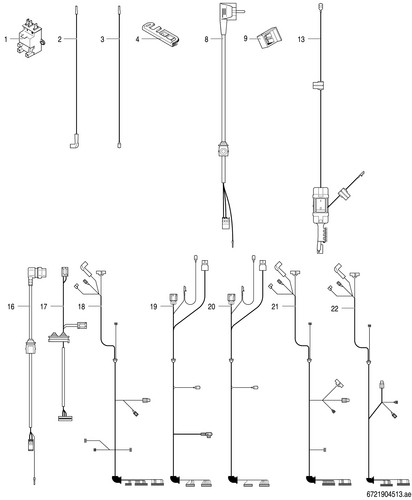 1
2
3
4
8
9
13
16
17
18
19
20
21
22
6721904513.ae