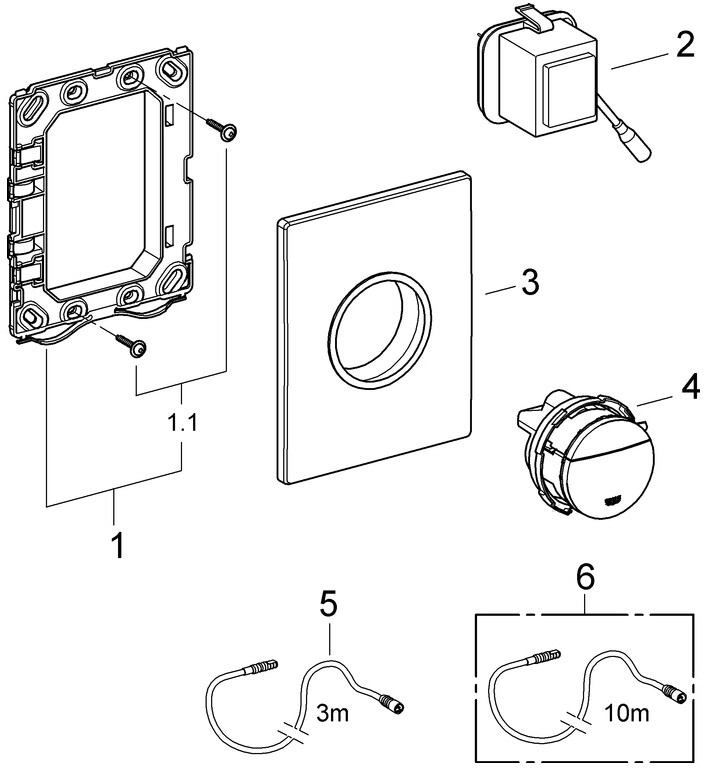 2

3

4

1.1

1

5

3m

6

10m