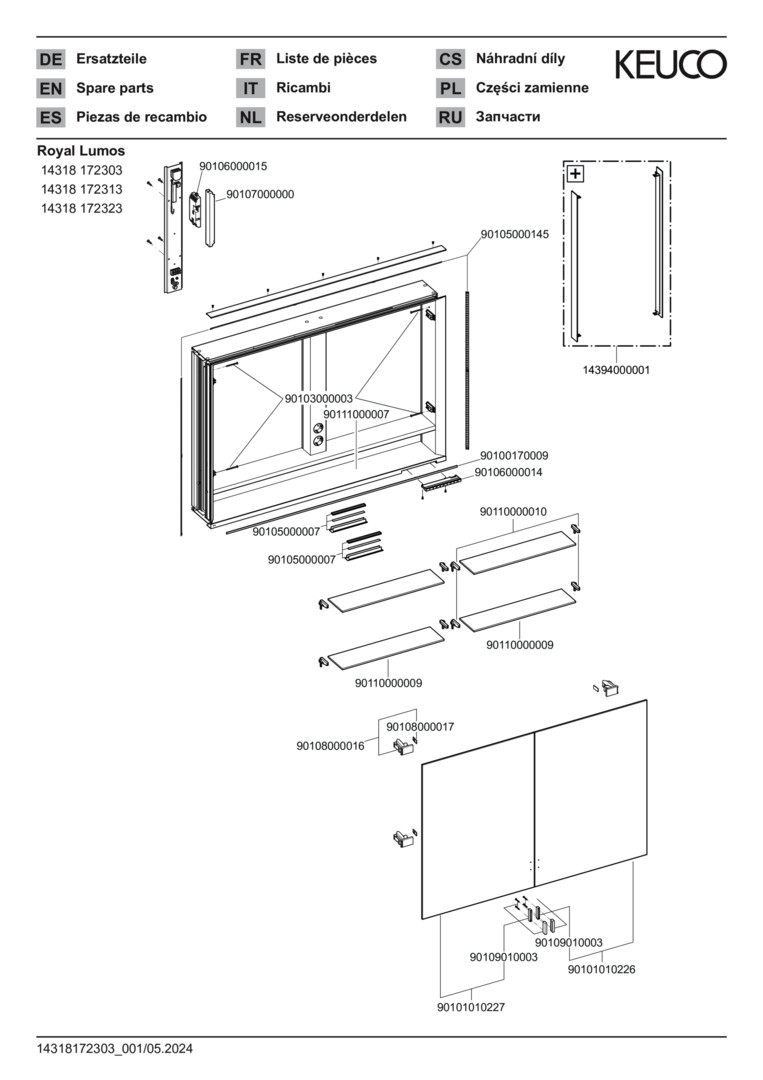 DE Ersatzteile
EN Spare parts
ES Piezas de recambio
FR Liste de pièces
IT Ricambi
NL Reserveonderdelen
CS Náhradní díly
PL Części zamienne
RU Запчасти

KEUCO

Royal Lumos
14318 172303
14318 172313
14318 172323

90106000015
90107000000
90105000145
+
14394000001
90103000003
90111000007
90100170009
90106000014
90105000007
90105000007
90110000010
90110000009
90110000009
90108000017
90108000016
90109010003
90109010003
90101010226
90101010227

14318172303_001/05.2024