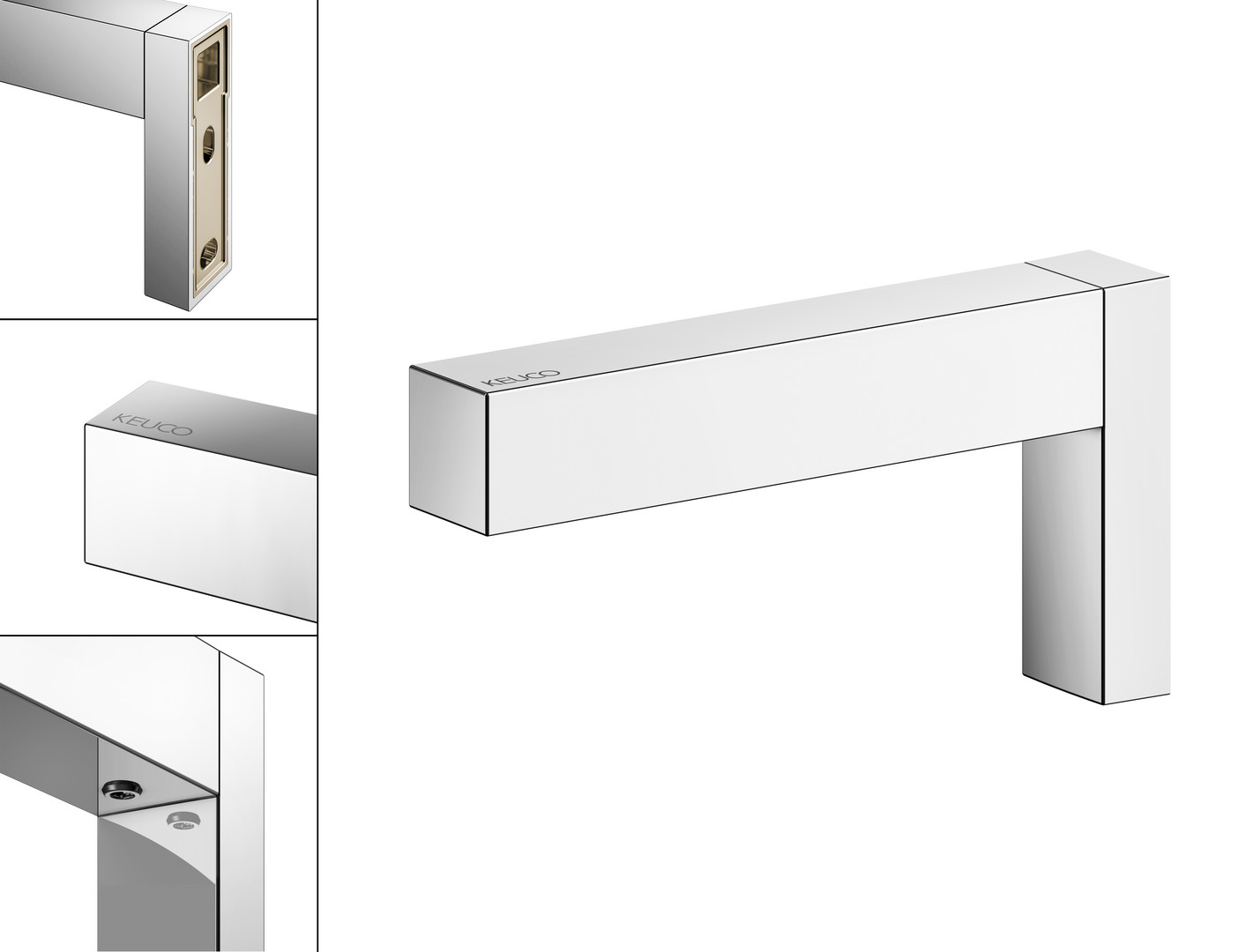 KEUCO

KEUCO