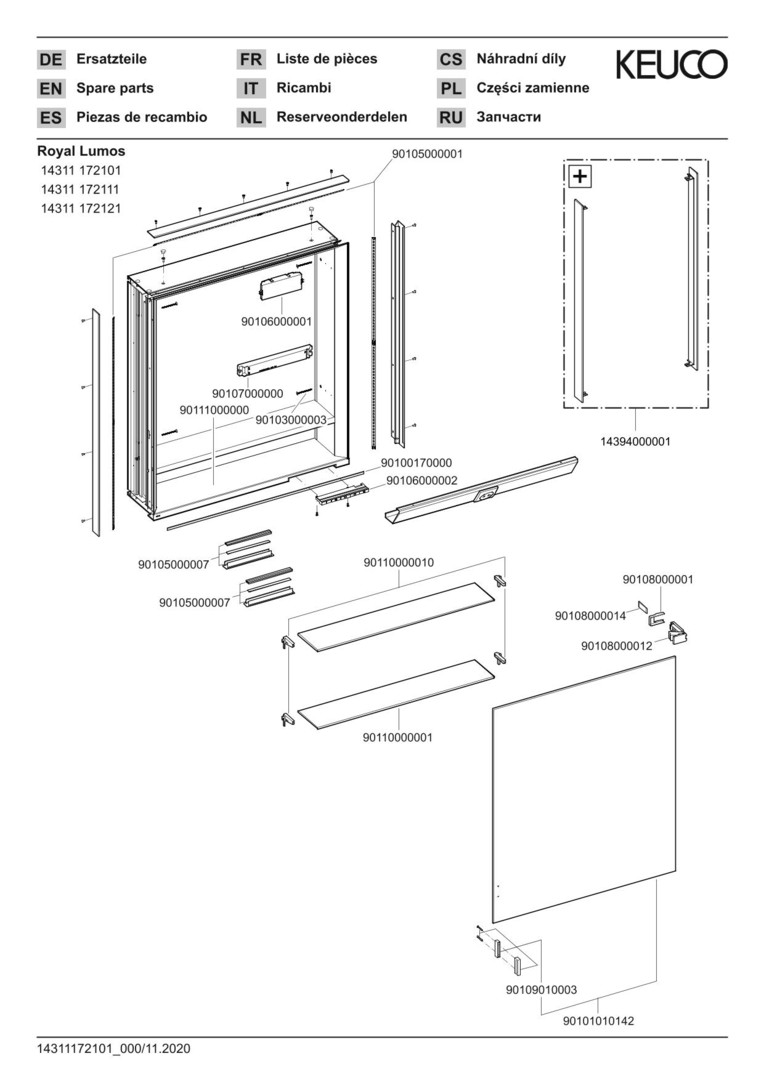 DE Ersatzteile
EN Spare parts
ES Piezas de recambio
FR Liste de pièces
IT Ricambi
NL Reserveonderdelen
CS Náhradní díly
PL Części zamienne
RU Запчасти

KEUCO

Royal Lumos
14311 172101
14311 172111
14311 172121

90105000001
+
90106000001
90107000000
90111000000
90103000003
14394000001
90100170000
90106000002
90105000007
90105000007
90110000010
90108000001
90108000014
90108000012
90110000001
90109010003
90101010142

14311172101_000/11.2020