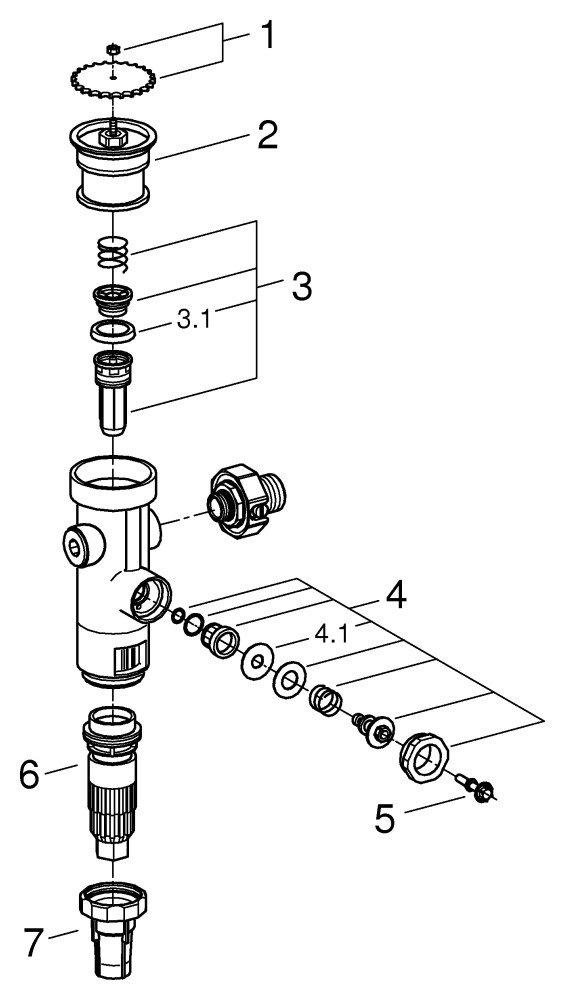 1
2
3
3.1
4
4.1
5
6
7