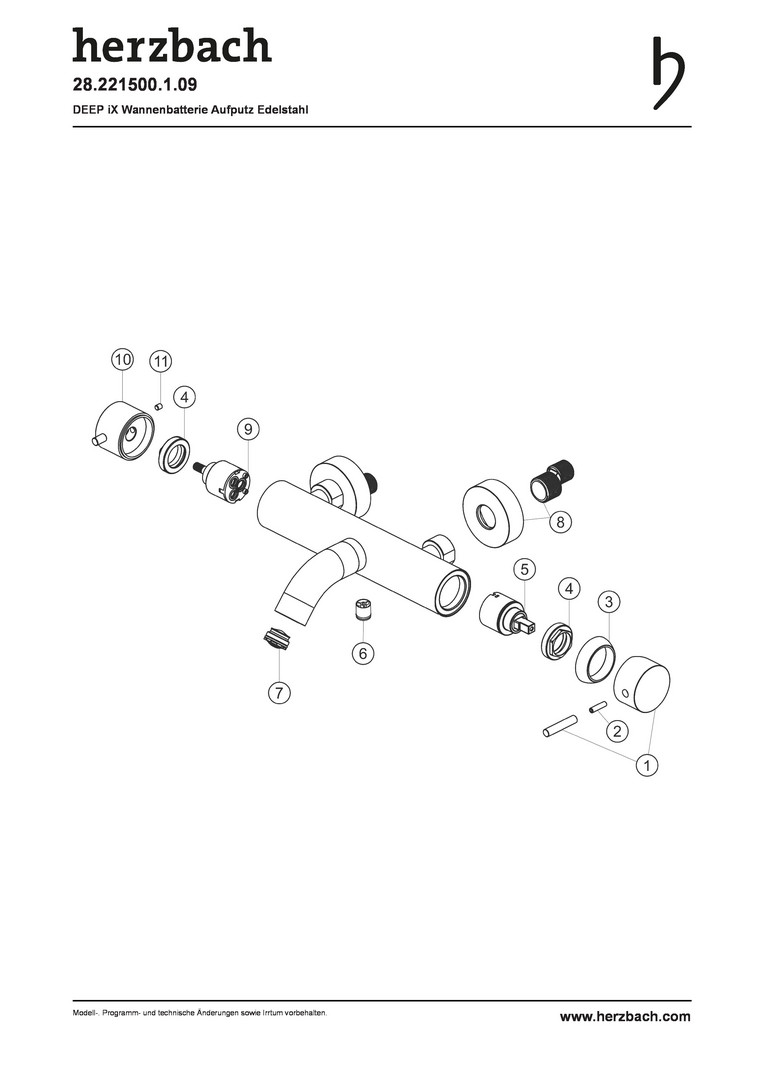 herzbach

28.221500.1.09

DEEP iX Wannenbatterie Aufputz Edelstahl

10
11
4
9
8
5
4
3
6
7
2
1

Modell-, Programm- und technische Änderungen sowie Irrtum vorbehalten.

www.herzbach.com