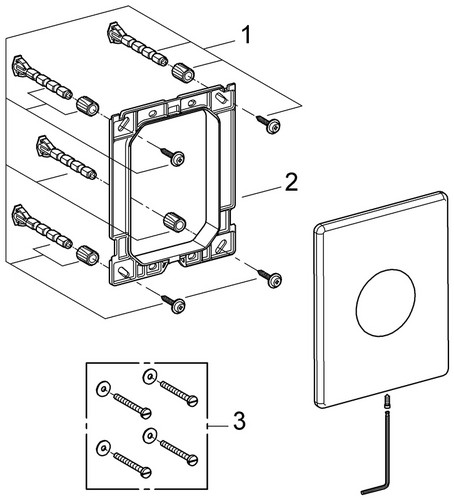 1
2
3