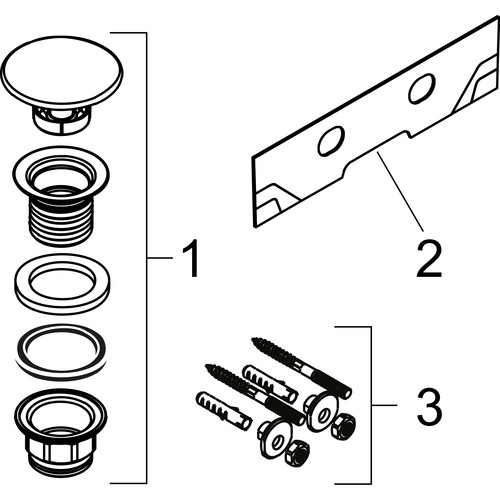 1
2
3