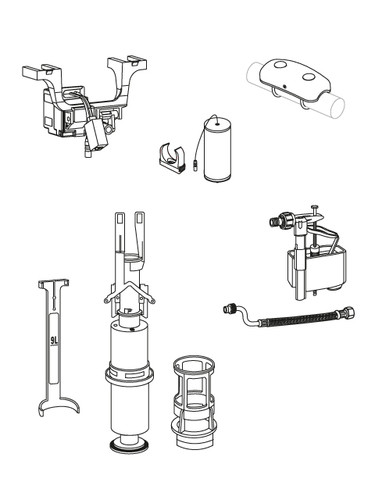 9L