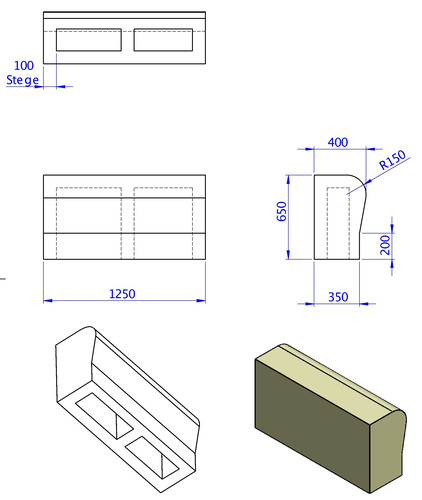 100
Stege

400
R150
650
200
1250
350