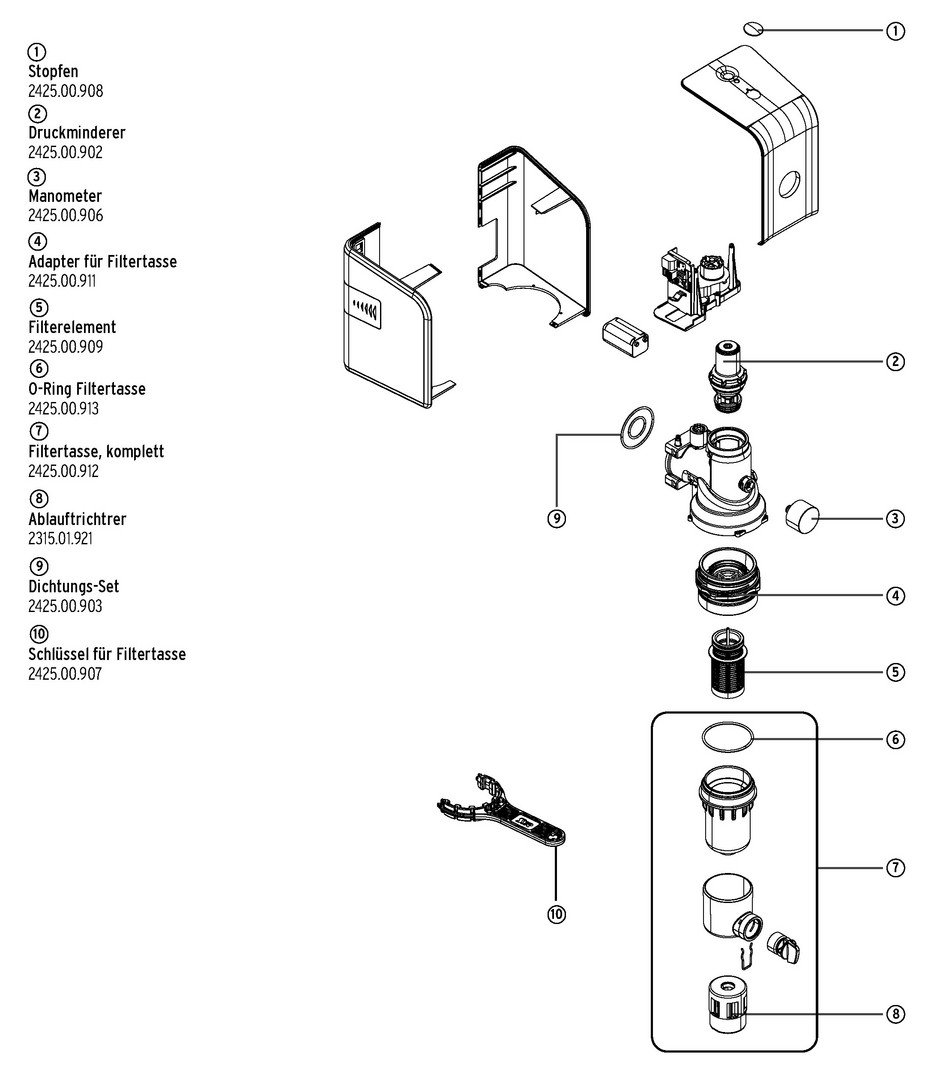 ① Stopfen 2425.00.908

② Druckminderer 2425.00.902

③ Manometer 2425.00.906

④ Adapter für Filtertasse 2425.00.911

⑤ Filterelement 2425.00.909

⑥ O-Ring Filtertasse 2425.00.913

⑦ Filtertasse, komplett 2425.00.912

⑧ Ablauftrichtrer 2315.01.921

⑨ Dichtungs-Set 2425.00.903

⑩ Schlüssel für Filtertasse 2425.00.907

①
②
⑨
③
④
⑤
⑥
⑦
⑩
⑧