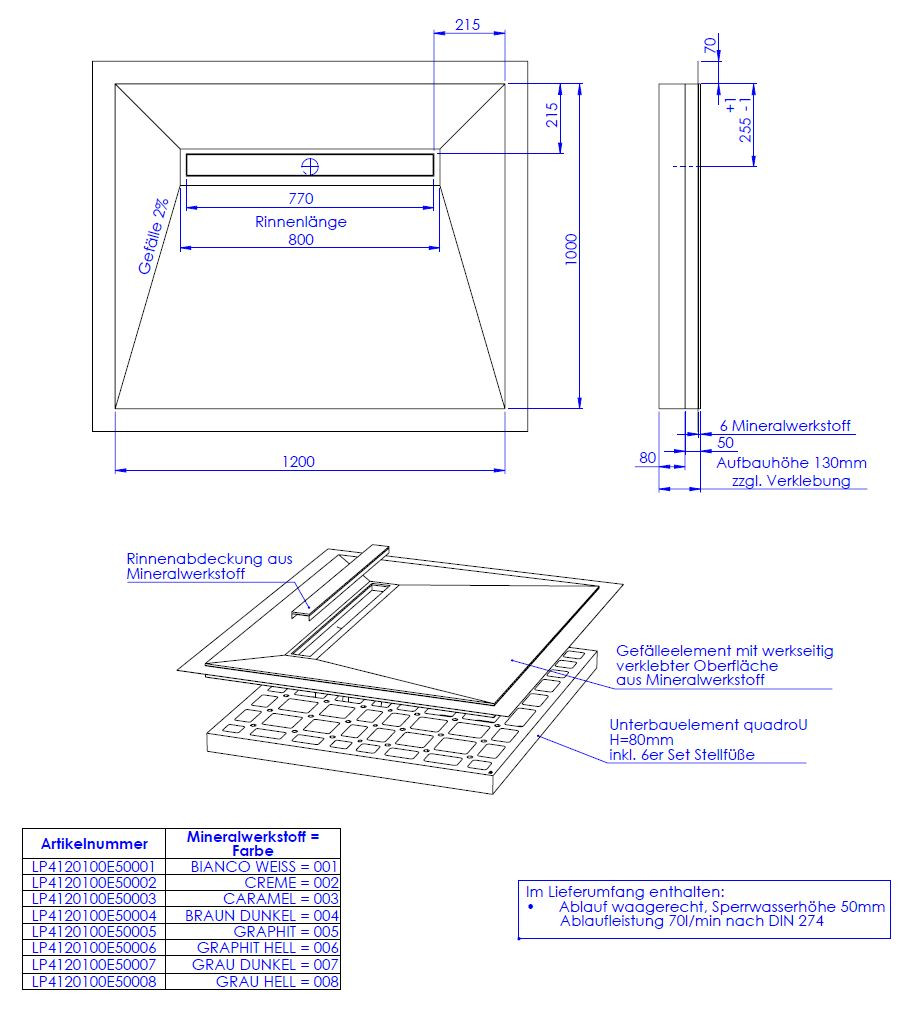 215

215

770

Rinnenlänge

800

Gefälle 2%

1000

1200

70

+1

255 -1

6 Mineralwerkstoff

50

80

Aufbauhöhe 130mm

zzgl. Verklebung

Rinnenabdeckung aus Mineralwerkstoff

Gefälleelement mit werkseitig verklebter Oberfläche aus Mineralwerkstoff

Unterbauelement quadroU
H=80mm
inkl. 6er Set Stellfüße

| Artikelnummer | Mineralwerkstoff = Farbe |
|---|---|
| LP4120100E50001 | BIANCO WEISS = 001 |
| LP4120100E50002 | CREME = 002 |
| LP4120100E50003 | CARAMEL = 003 |
| LP4120100E50004 | BRAUN DUNKEL = 004 |
| LP4120100E50005 | GRAPHIT = 005 |
| LP4120100E50006 | GRAPHIT HELL = 006 |
| LP4120100E50007 | GRAU DUNKEL = 007 |
| LP4120100E50008 | GRAU HELL = 008 |

Im Lieferumfang enthalten:
• Ablauf waagerecht, Sperrwasserhöhe 50mm
Ablaufleistung 70l/min nach DIN 274