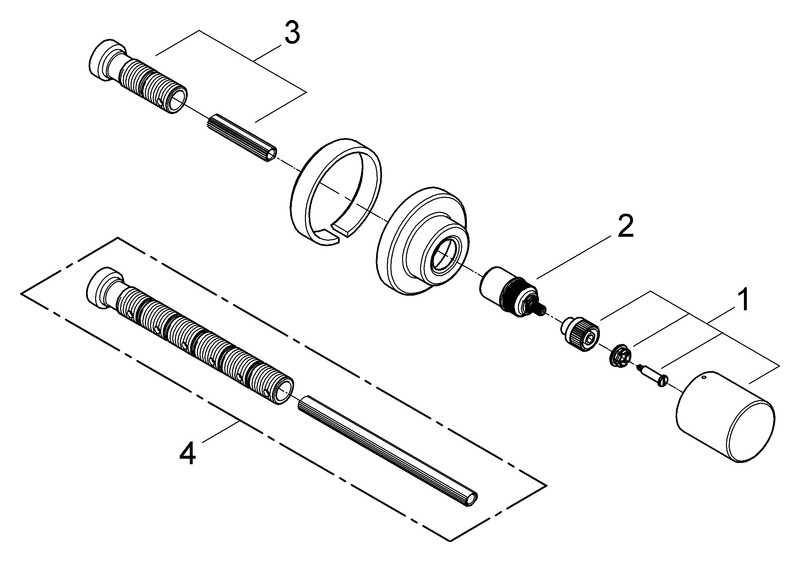 3

2

1

4