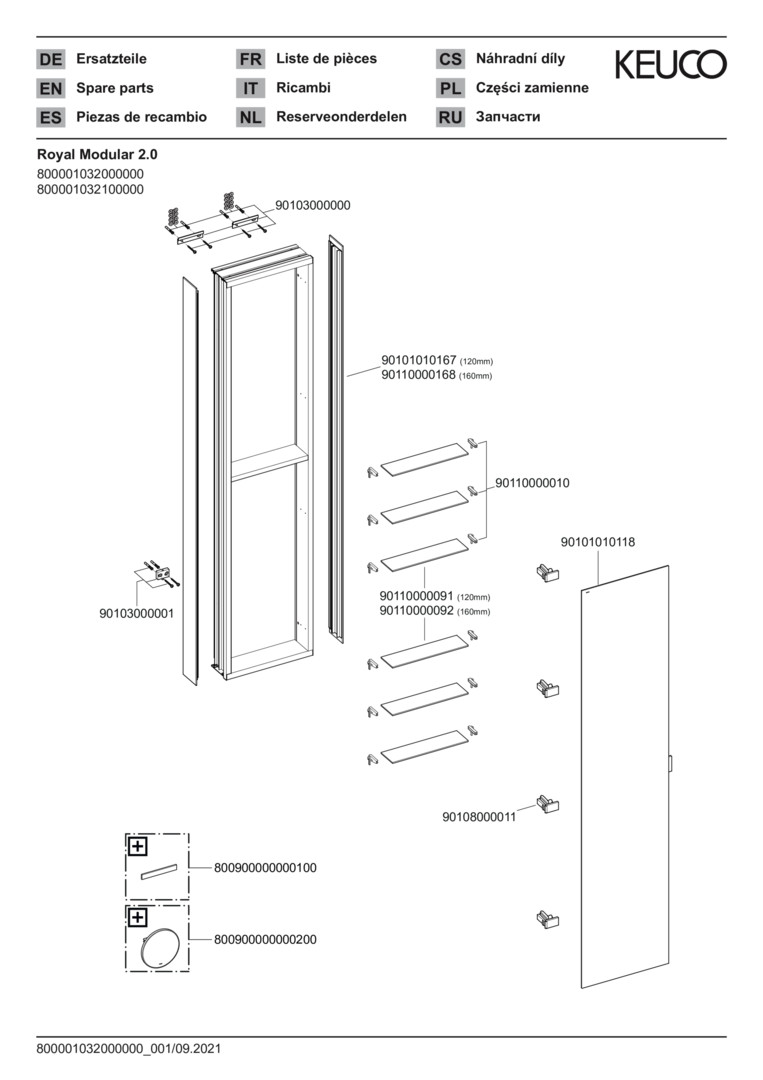 DE Ersatzteile
EN Spare parts
ES Piezas de recambio
FR Liste de pièces
IT Ricambi
NL Reserveonderdelen
CS Náhradní díly
PL Części zamienne
RU Запчасти

KEUCO

Royal Modular 2.0
800001032000000
800001032100000

90103000000

90101010167 (120mm)
90110000168 (160mm)

90110000010

90101010118

90103000001

90110000091 (120mm)
90110000092 (160mm)

90108000011

800900000000100

800900000000200

800001032000000_001/09.2021