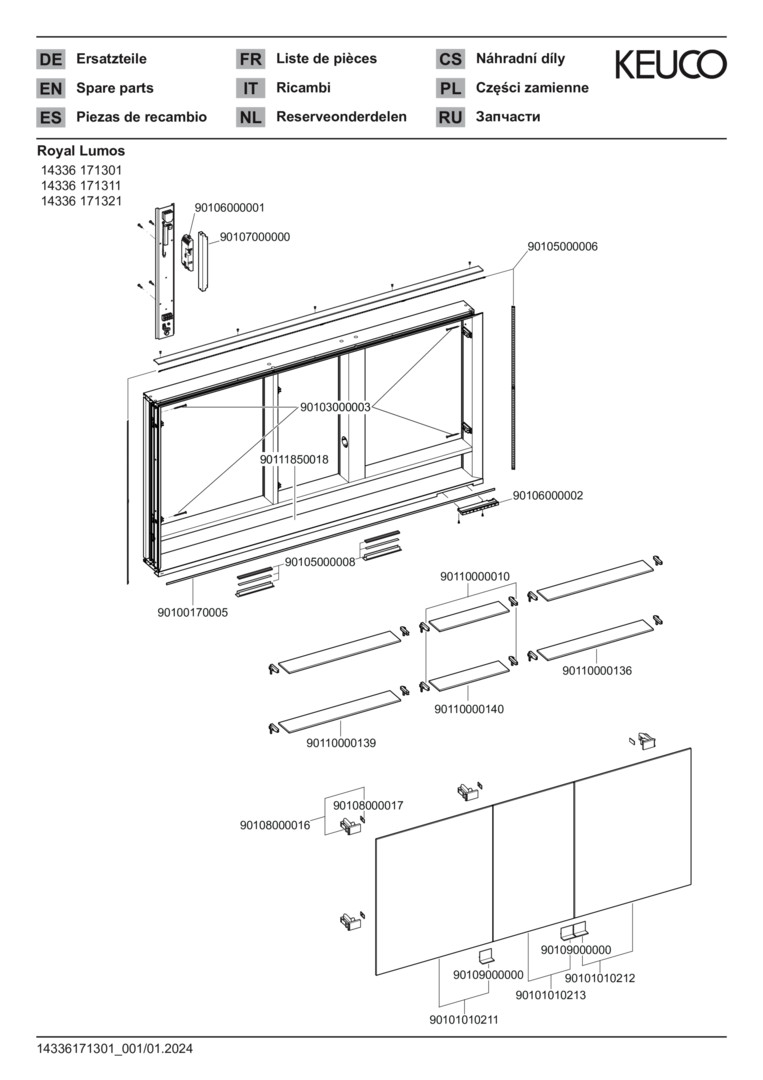 DE Ersatzteile
EN Spare parts
ES Piezas de recambio
FR Liste de pièces
IT Ricambi
NL Reserveonderdelen
CS Náhradní díly
PL Części zamienne
RU Запчасти
KEUCO

Royal Lumos
14336 171301
14336 171311
14336 171321

90106000001
90107000000
90105000006
90103000003
90111850018
90106000002
90105000008
90100170005
90110000010
90110000136
90110000140
90110000139
90108000017
90108000016
90109000000
90109000000
90101010212
90101010213
90101010211

14336171301_001/01.2024