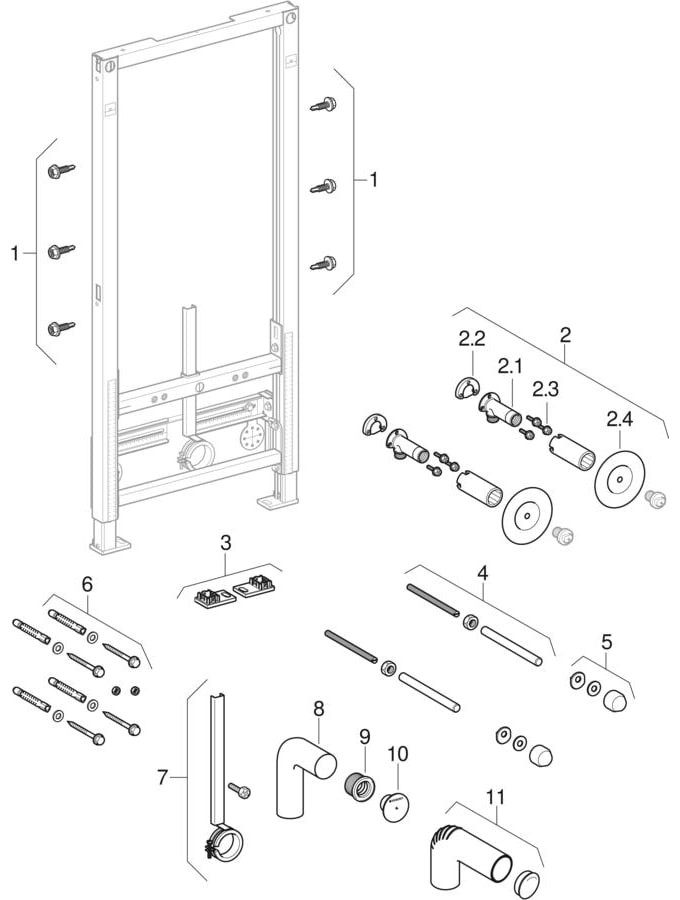 1
1
2
2.2
2.1
2.3
2.4
3
4
5
6
7
8
9
10
11