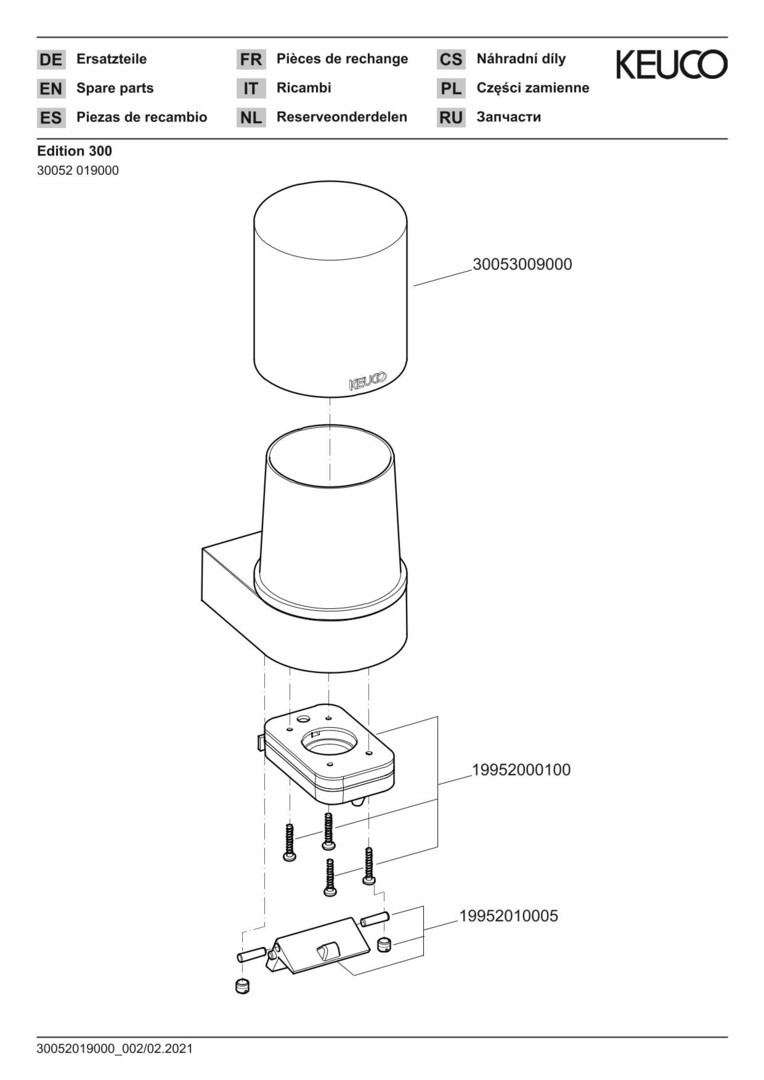 DE Ersatzteile
EN Spare parts
ES Piezas de recambio

FR Pièces de rechange
IT Ricambi
NL Reserveonderdelen

CS Náhradní díly
PL Części zamienne
RU Запчасти

KEUCO

Edition 300
30052 019000

30053009000

KEUCO

19952000100

19952010005

30052019000_002/02.2021