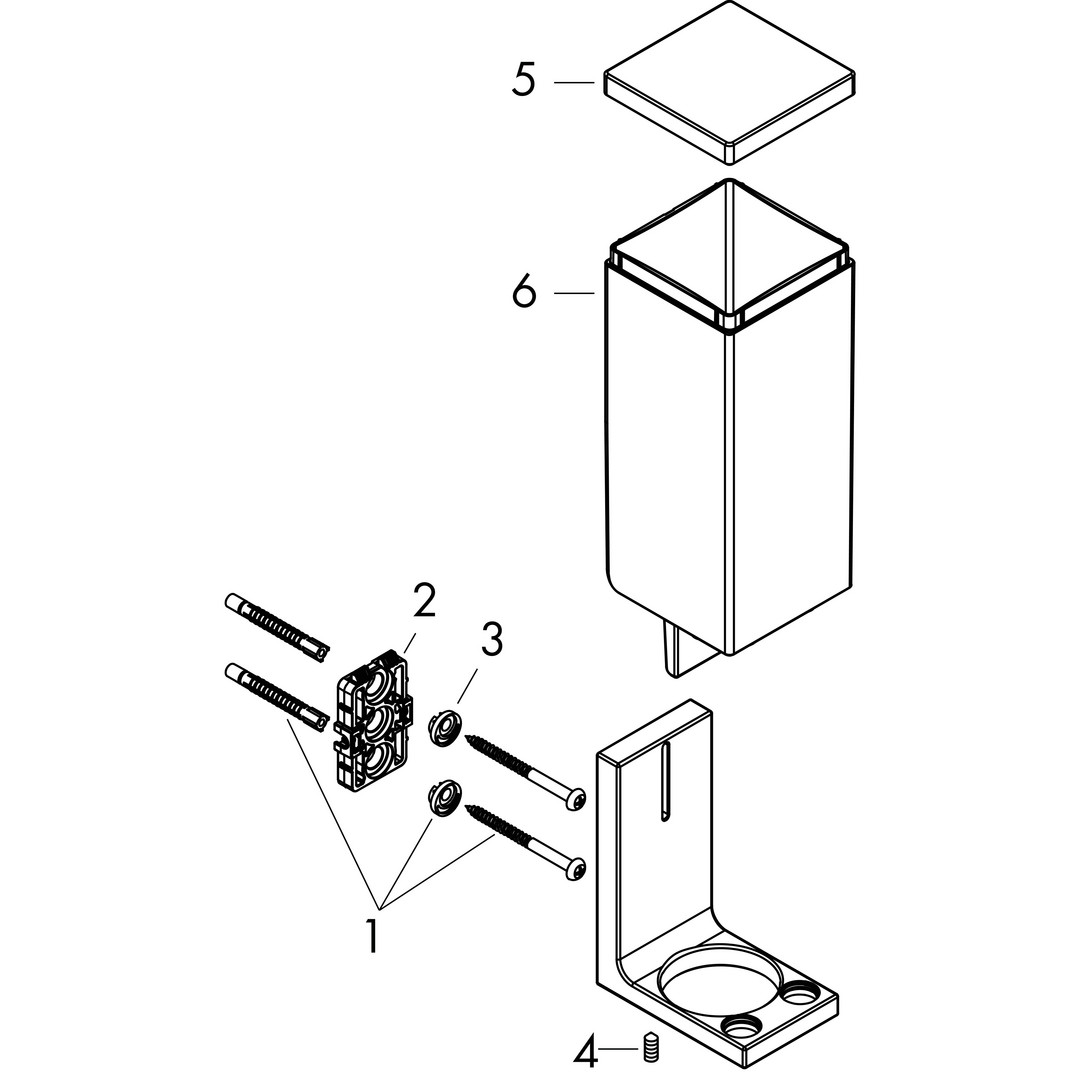 5
6
2
3
1
4