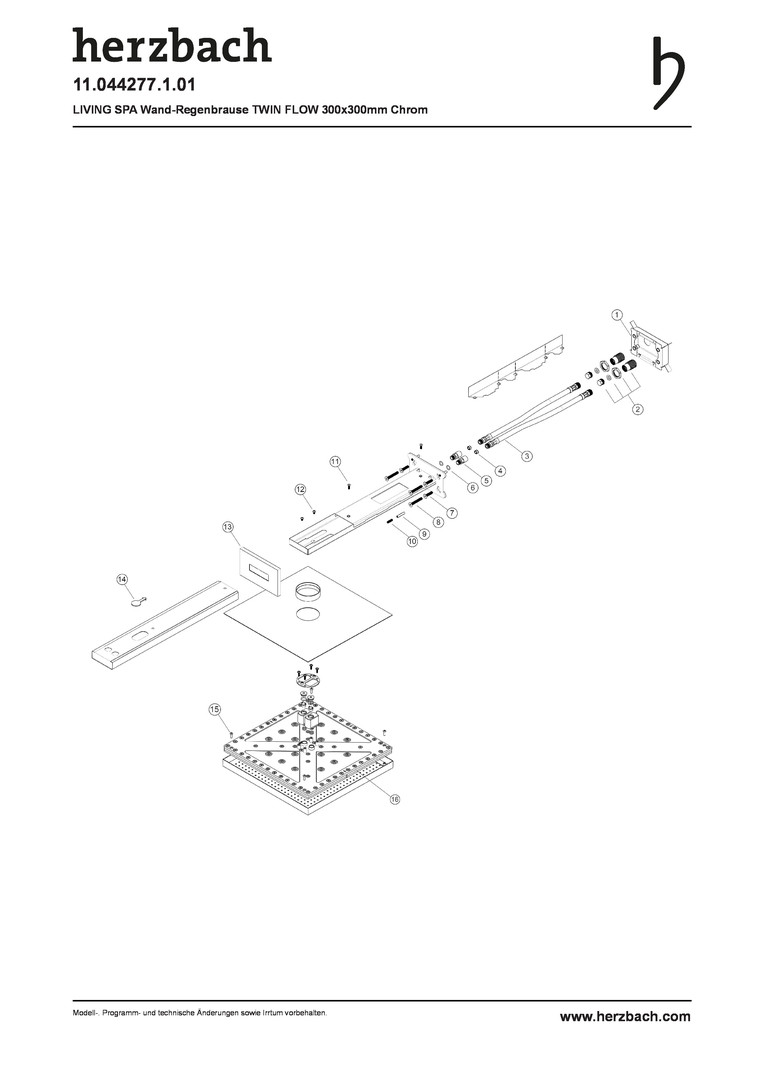 herzbach

11.044277.1.01

LIVING SPA Wand-Regenbrause TWIN FLOW 300x300mm Chrom

1
2
3
4
5
6
7
8
9
10
11
12
13
14
15
16

Modell-, Programm- und technische Änderungen sowie Irrtum vorbehalten.

www.herzbach.com