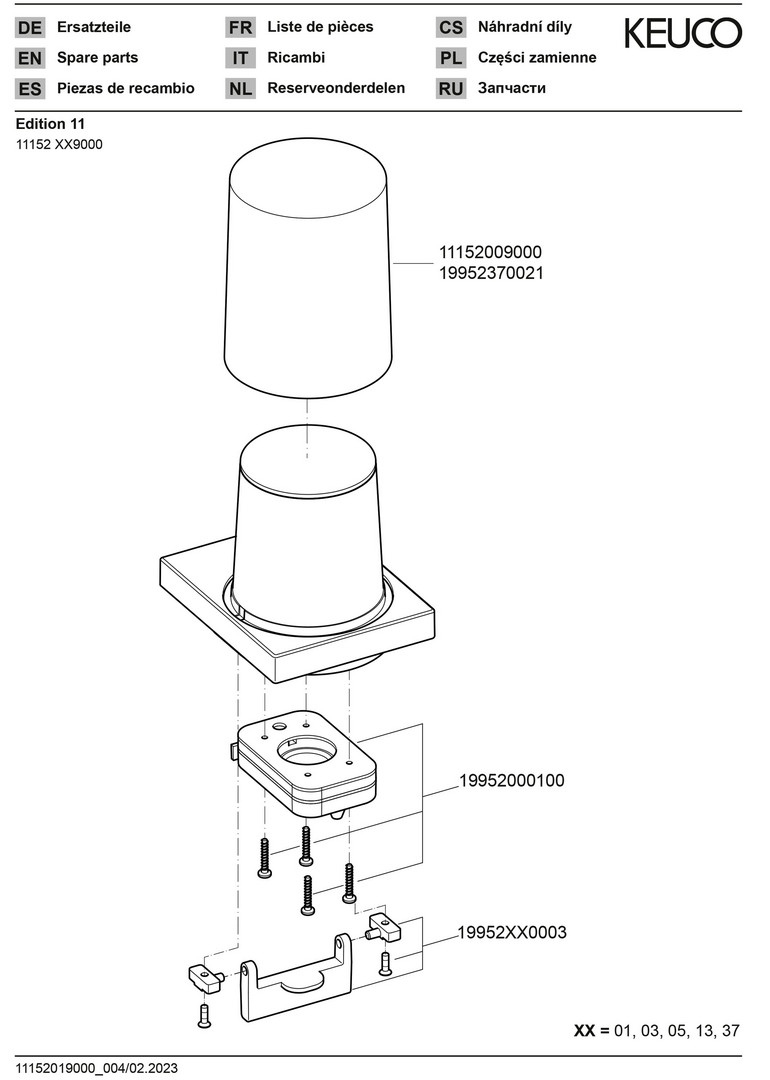 DE Ersatzteile
EN Spare parts
ES Piezas de recambio

FR Liste de pièces
IT Ricambi
NL Reserveonderdelen

CS Náhradní díly
PL Części zamienne
RU Запчасти

KEUCO

Edition 11
11152 XX9000

11152009000
19952370021

19952000100

19952XX0003

XX = 01, 03, 05, 13, 37

11152019000_004/02.2023