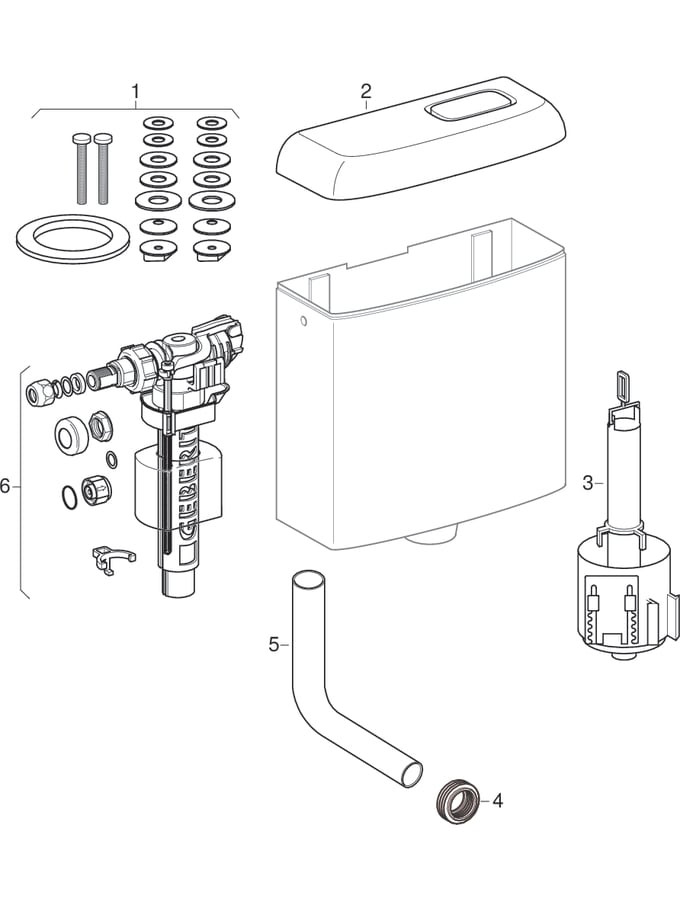 1

2

6

GEBERIT

3

5

4