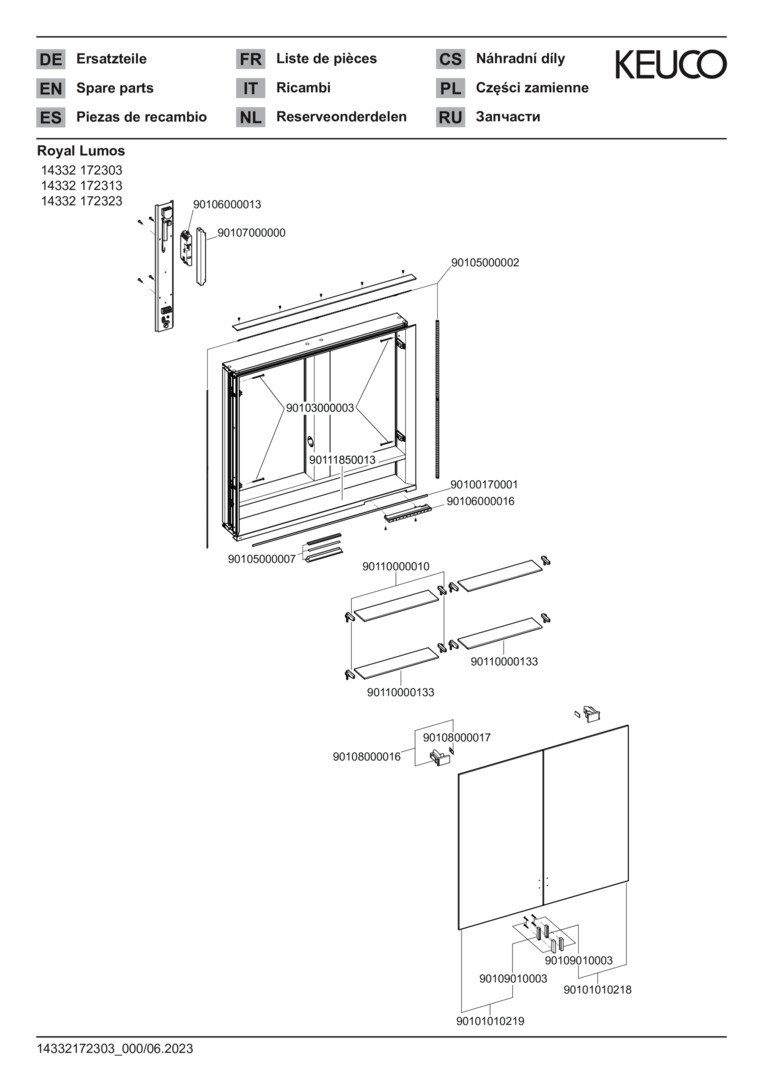 DE Ersatzteile
EN Spare parts
ES Piezas de recambio

FR Liste de pièces
IT Ricambi
NL Reserveonderdelen

CS Náhradní díly
PL Części zamienne
RU Запчасти

KEUCO

Royal Lumos
14332 172303
14332 172313
14332 172323

90106000013
90107000000
90105000002
90103000003
90111850013
90100170001
90106000016
90105000007
90110000010
90110000133
90110000133
90108000017
90108000016
90109010003
90109010003
90101010218
90101010219

14332172303_000/06.2023