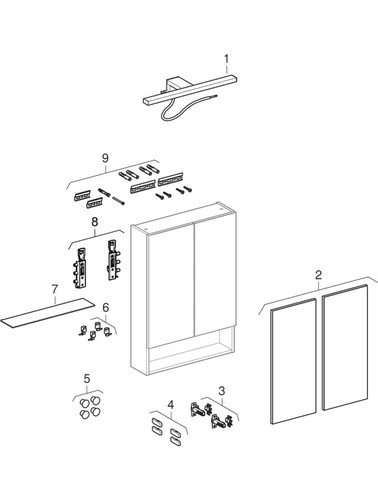 1
9
8
7
6
2
5
4
3