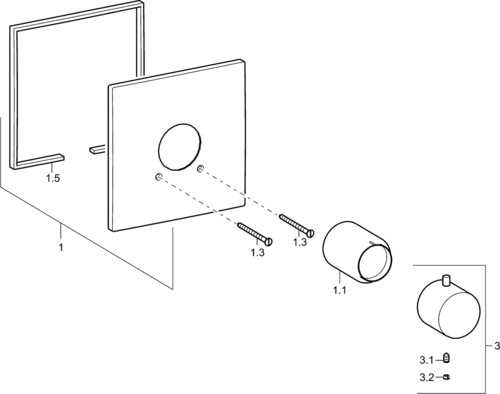 1.5

1

1.3

1.3

1.1

3

3.1

3.2