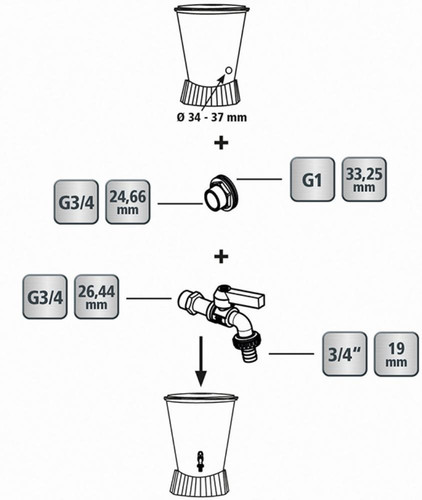 Ø 34 - 37 mm

+

G3/4

24,66 mm

G1

33,25 mm

+

G3/4

26,44 mm

3/4"

19 mm