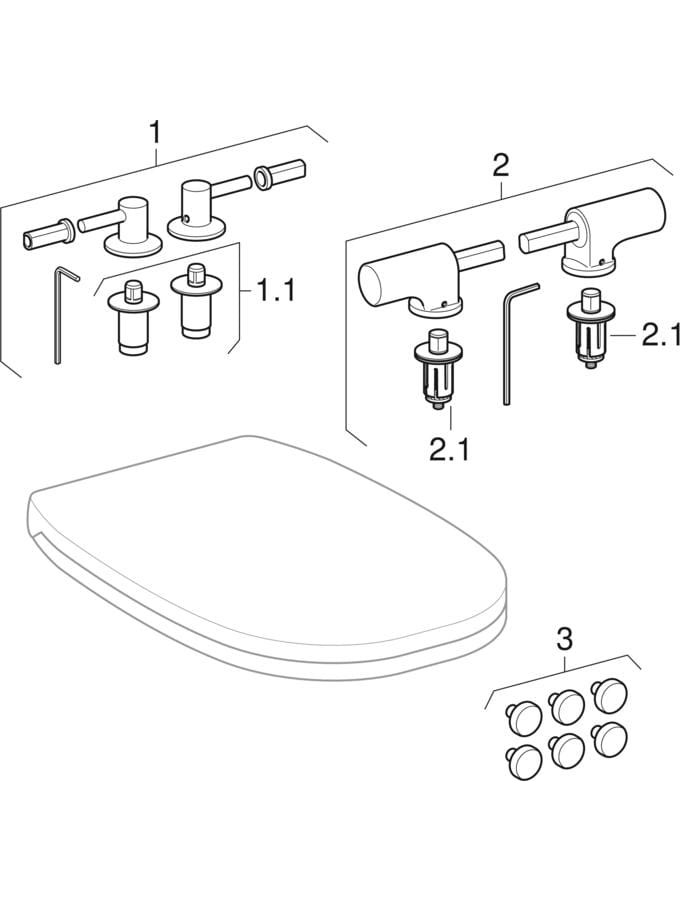 1

1.1

2

2.1

2.1

3