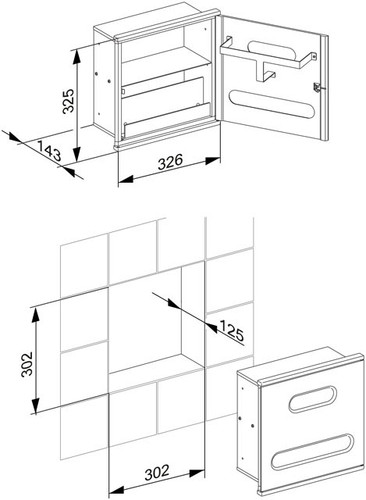 325
143
326
125
302
302