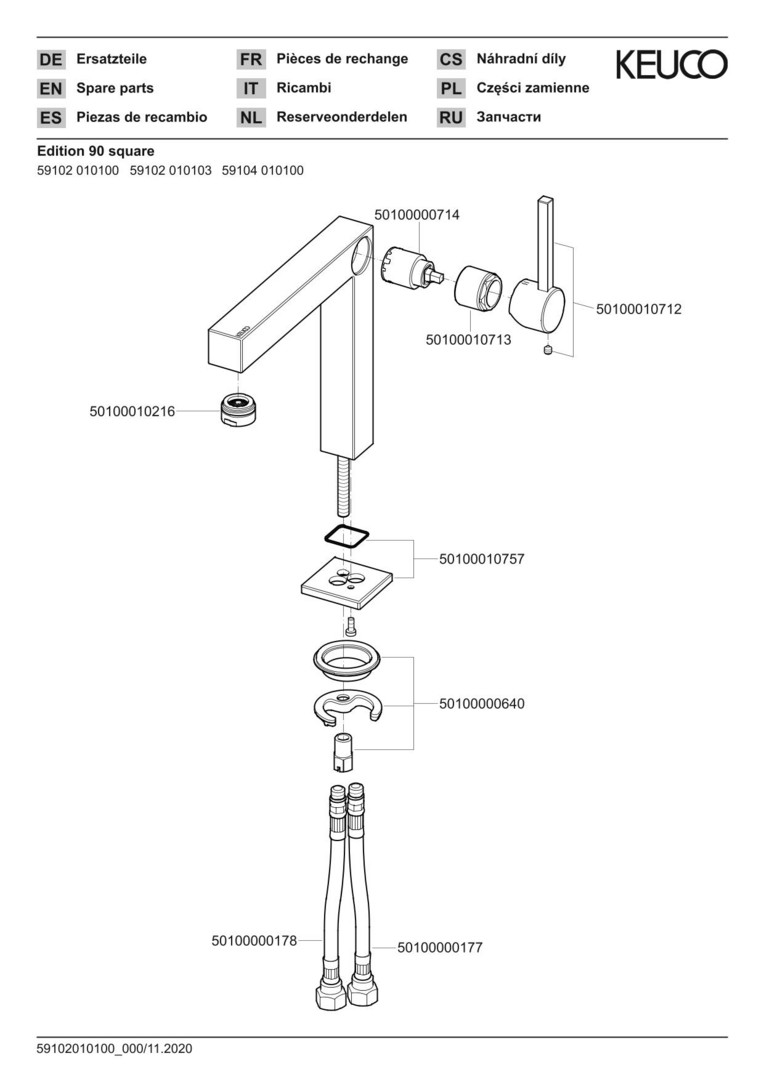 DE Ersatzteile
EN Spare parts
ES Piezas de recambio

FR Pièces de rechange
IT Ricambi
NL Reserveonderdelen

CS Náhradní díly
PL Części zamienne
RU Запчасти

KEUCO

Edition 90 square
59102 010100 59102 010103 59104 010100

50100000714
50100010712
50100010713
50100010216
50100010757
50100000640
50100000178
50100000177

59102010100_000/11.2020