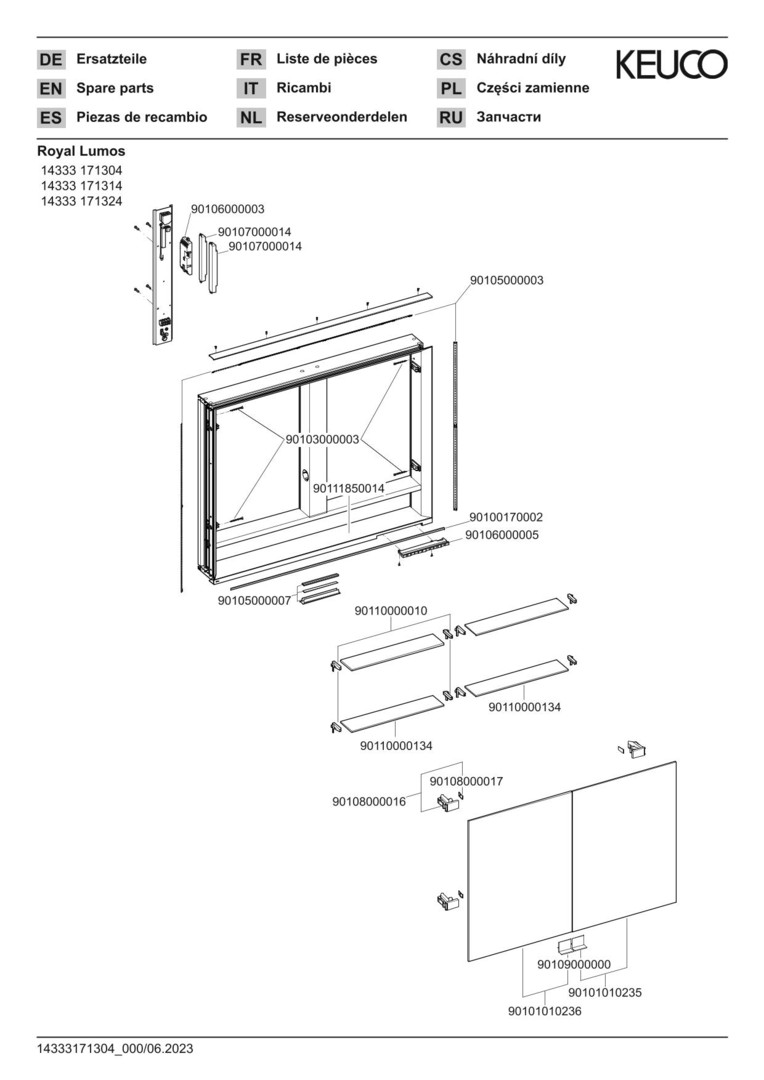 DE Ersatzteile
EN Spare parts
ES Piezas de recambio

FR Liste de pièces
IT Ricambi
NL Reserveonderdelen

CS Náhradní díly
PL Części zamienne
RU Запчасти

KEUCO

Royal Lumos
14333 171304
14333 171314
14333 171324

90106000003
90107000014
90107000014
90105000003
90103000003
90111850014
90100170002
90106000005
90105000007
90110000010
90110000134
90110000134
90108000017
90108000016
90109000000
90101010235
90101010236

14333171304_000/06.2023