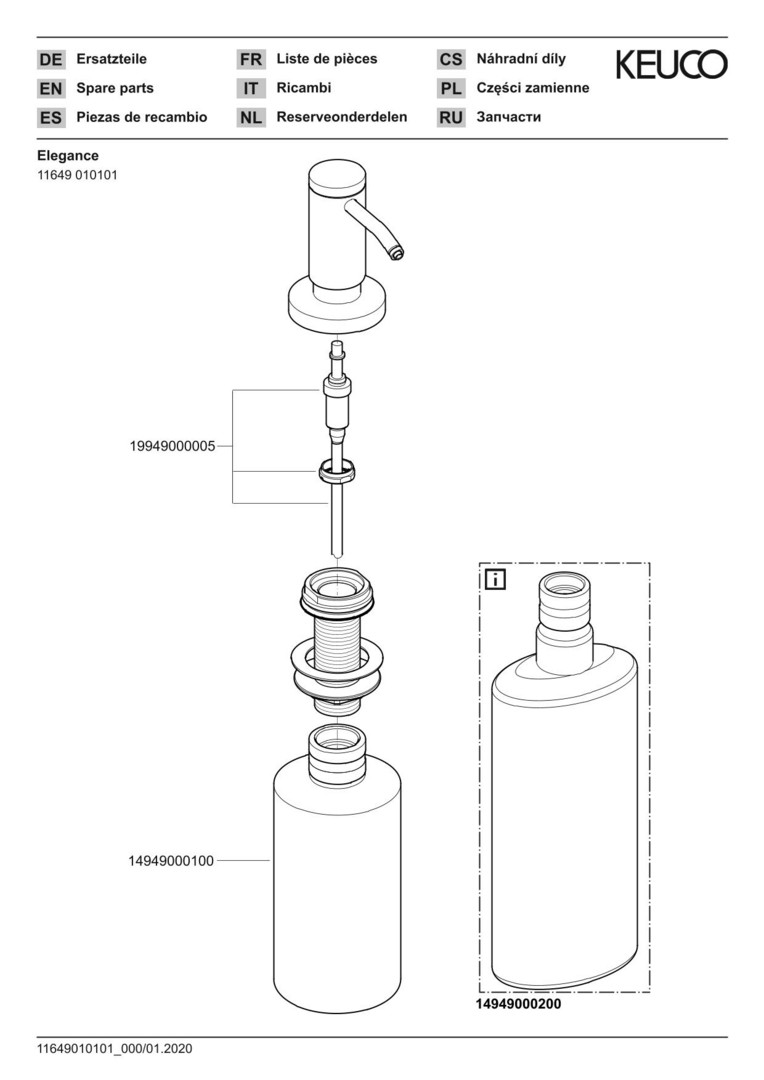 DE Ersatzteile
EN Spare parts
ES Piezas de recambio

FR Liste de pièces
IT Ricambi
NL Reserveonderdelen

CS Náhradní díly
PL Części zamienne
RU Запчасти

KEUCO

Elegance
11649 010101

19949000005

14949000100

i

14949000200

11649010101_000/01.2020