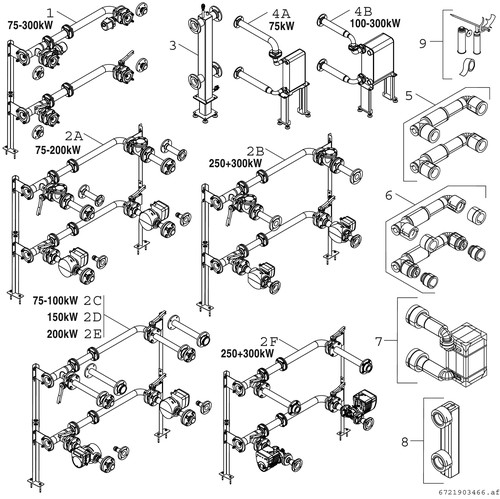 1
75-300kW

3

4A
75kW

4B
100-300kW

9

5

2A
75-200kW

2B
250+300kW

6

75-100kW 2C
150kW 2D
200kW 2E

2F
250+300kW

7

8

6721903466.af