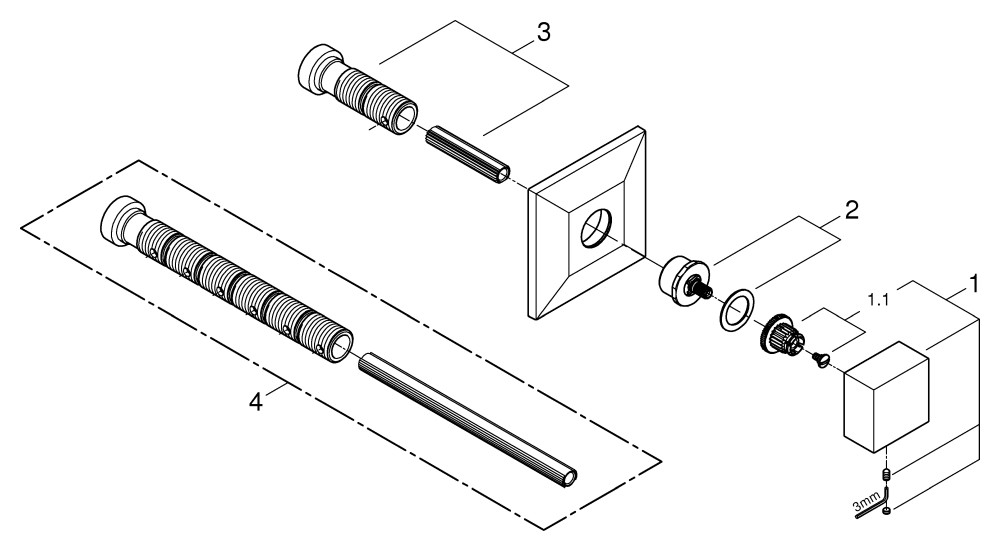 3
2
1.1
1
4
3mm