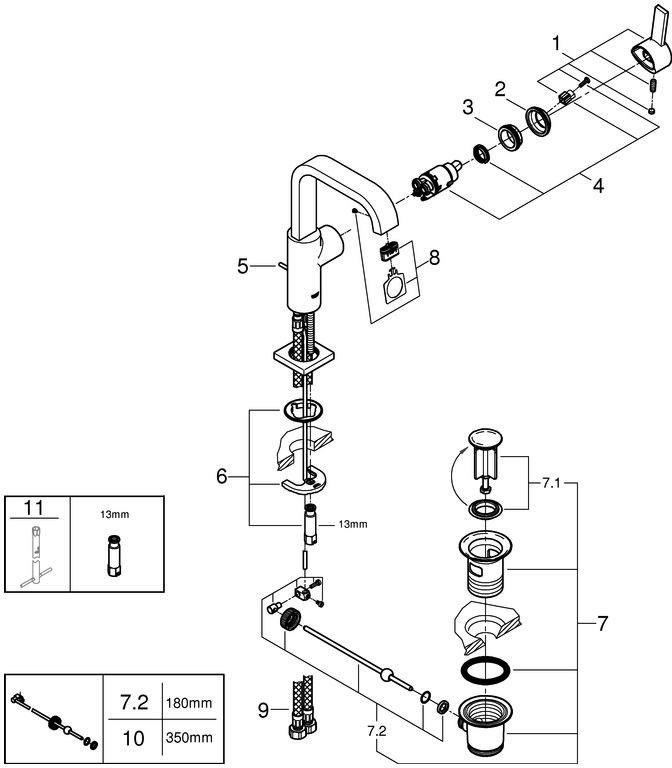 1
2
3
4
5
8
6
13mm
7.1
7
9
7.2

| 11 | 13mm |
|---|---|

| | 7.2 | 180mm |
|---|---|---|
| | 10 | 350mm |