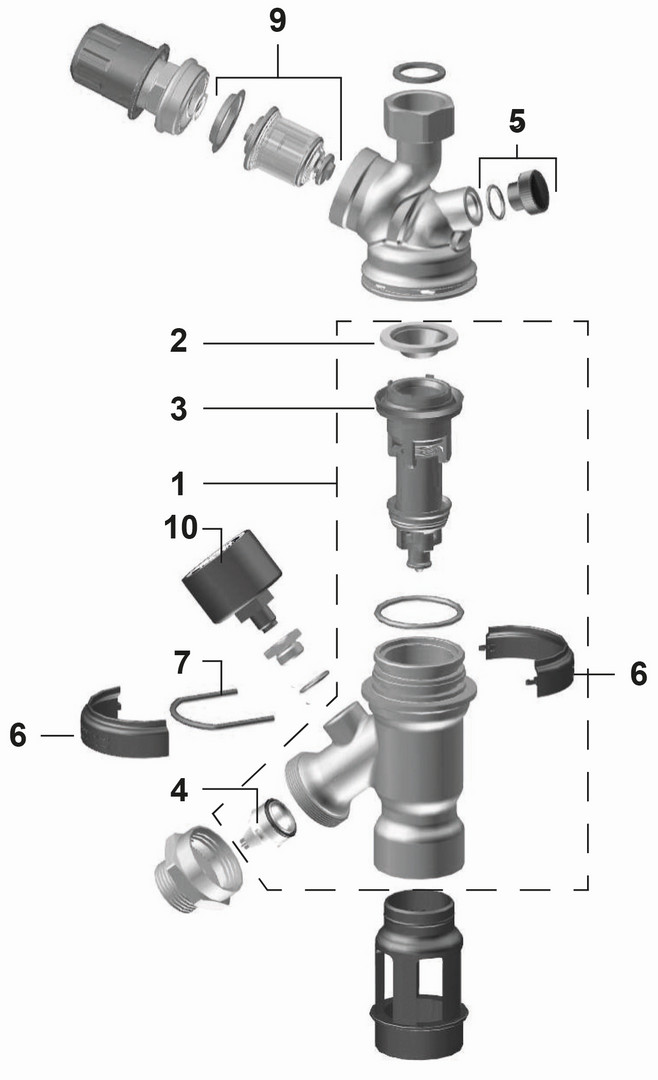 9
5
2
3
1
10
7
6
6
4