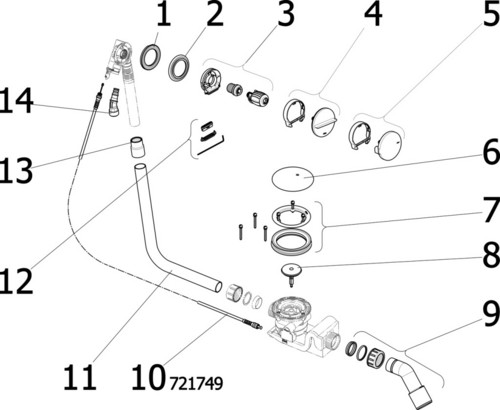 1
2
3
4
5
14
13
6
7
8
12
9
11
10
721749