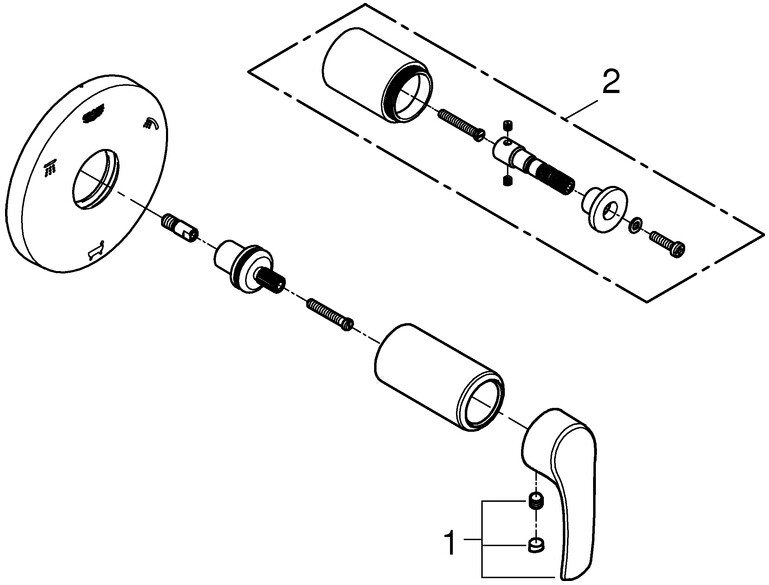 2

1