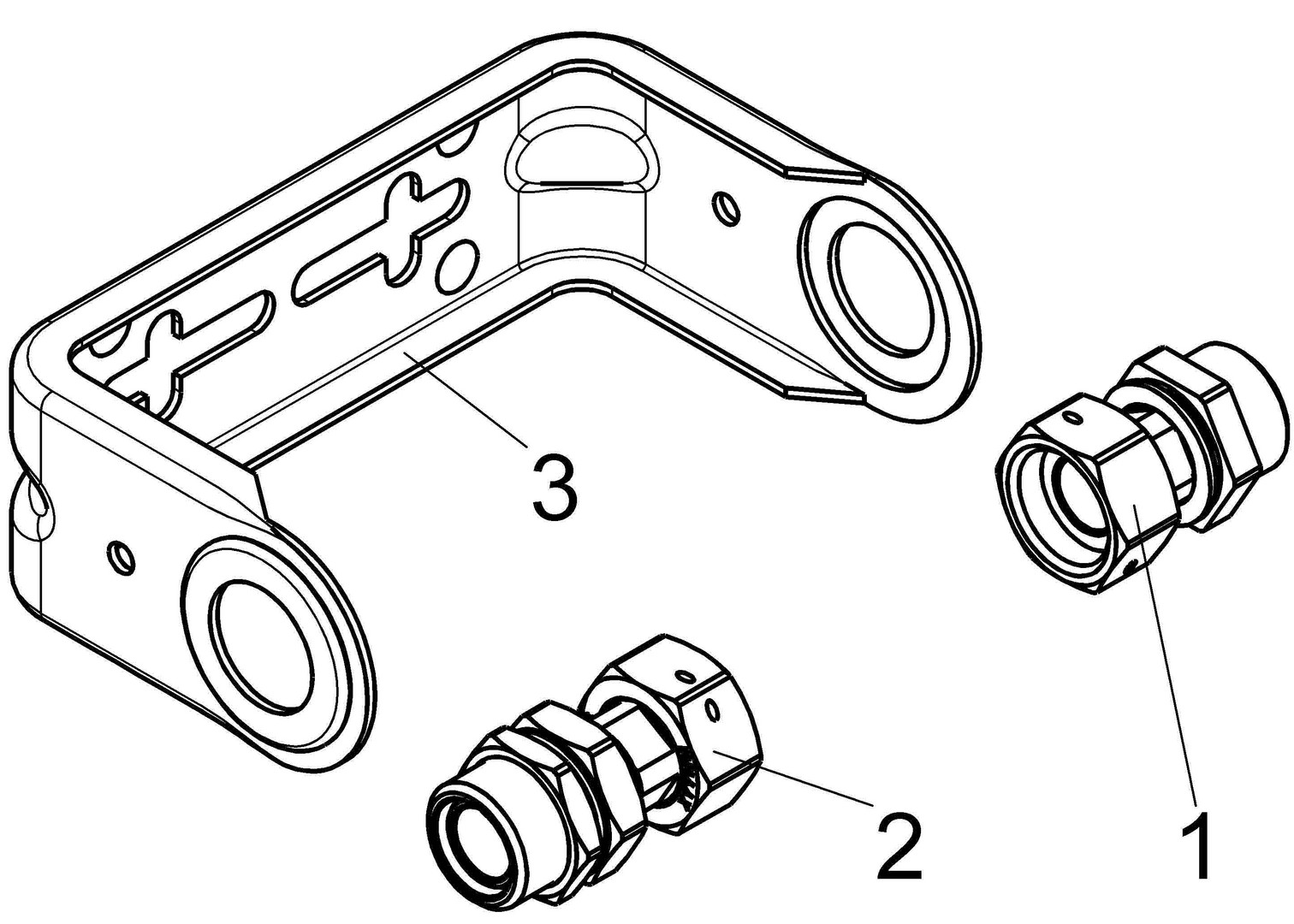 3
2
1