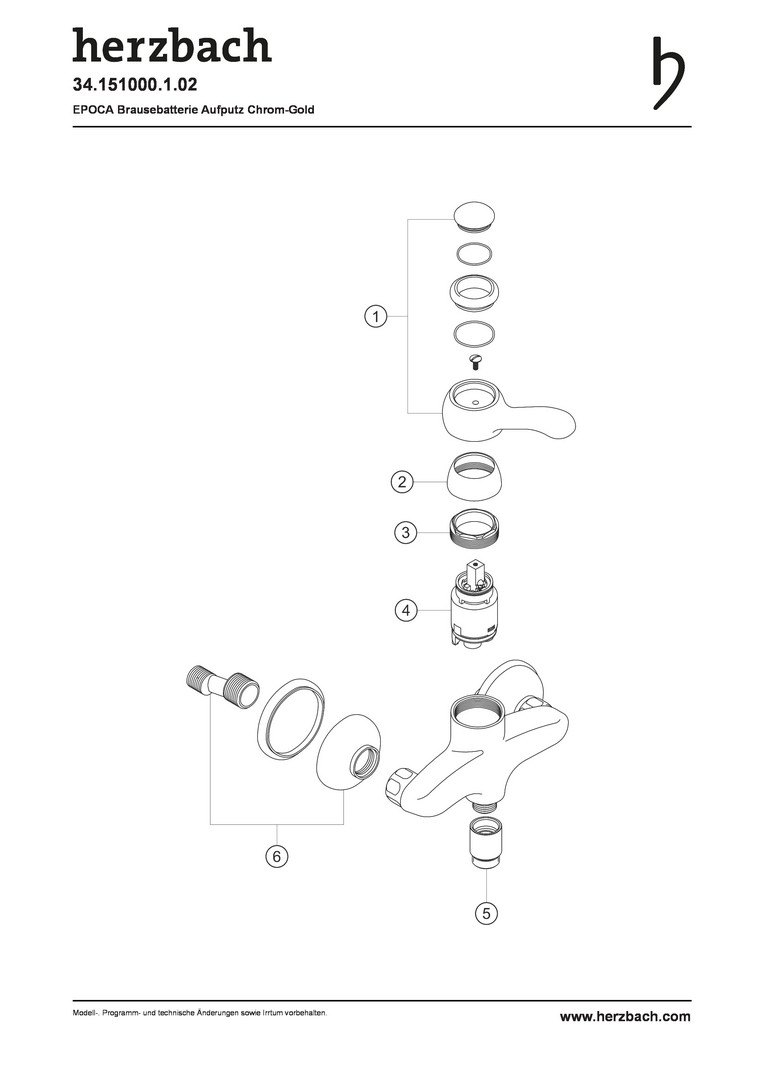 herzbach

34.151000.1.02

EPOCA Brausebatterie Aufputz Chrom-Gold

1

2

3

4

6

5

Modell-, Programm- und technische Änderungen sowie Irrtum vorbehalten.

www.herzbach.com