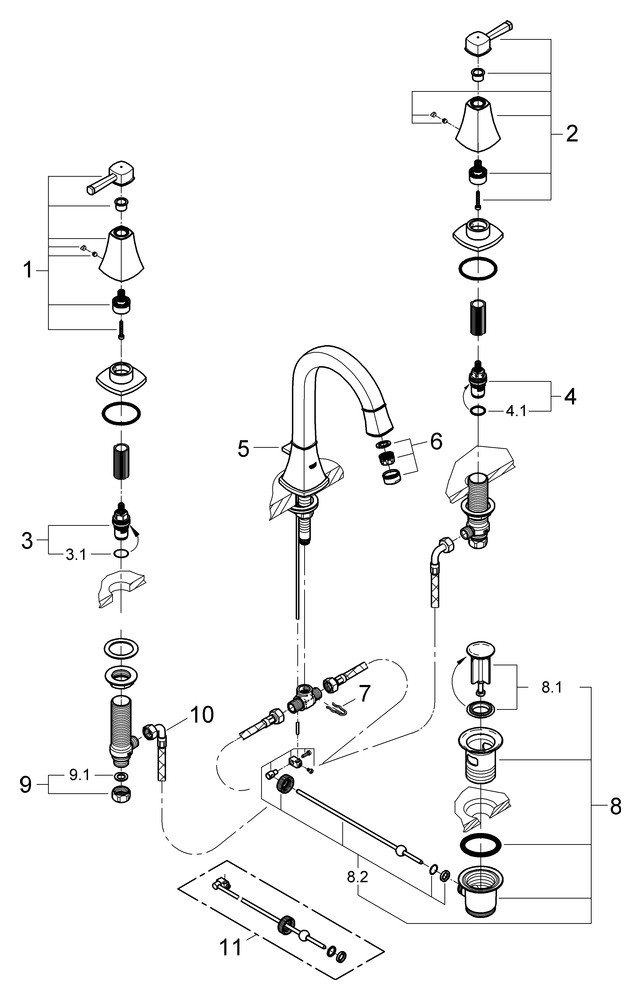 2
1
4
4.1
5
6
3
3.1
7
10
8.1
9
9.1
8
8.2
11