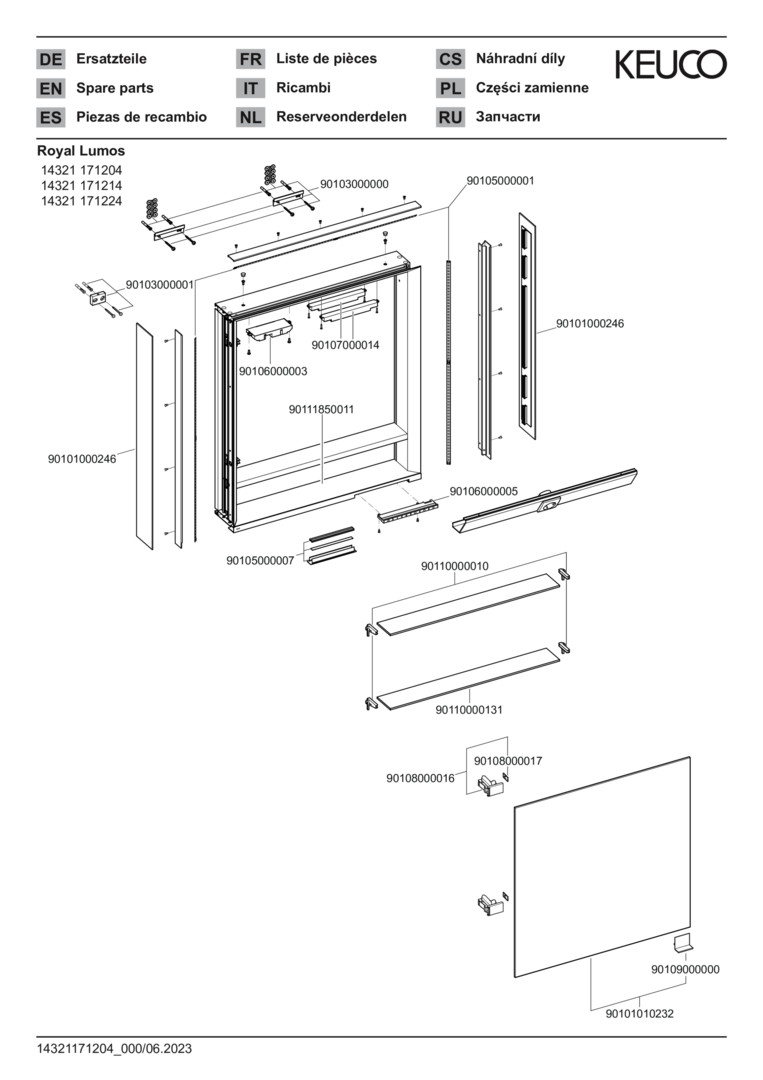 DE Ersatzteile
EN Spare parts
ES Piezas de recambio
FR Liste de pièces
IT Ricambi
NL Reserveonderdelen
CS Náhradní díly
PL Części zamienne
RU Запчасти
KEUCO

Royal Lumos
14321 171204
14321 171214
14321 171224

90103000000
90105000001
90103000001
90101000246
90107000014
90106000003
90111850011
90101000246
90106000005
90105000007
90110000010
90110000131
90108000017
90108000016
90109000000
90101010232

14321171204_000/06.2023