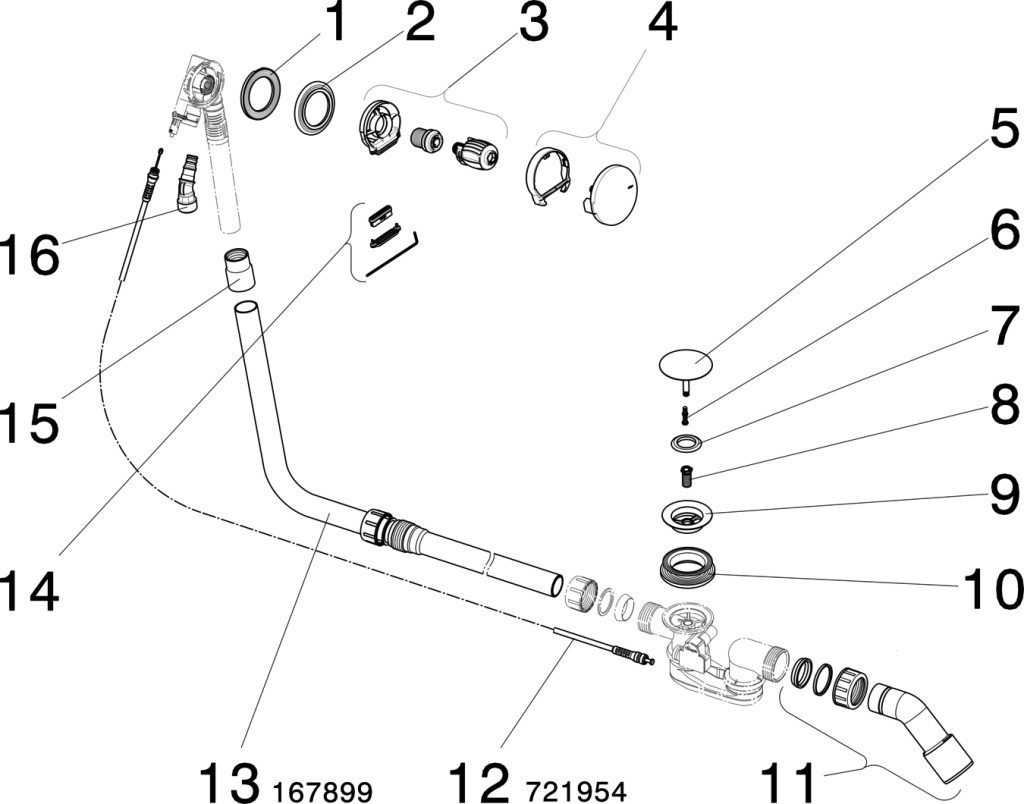 1
2
3
4
5
6
7
8
9
10
16
15
14
13 167899
12 721954
11